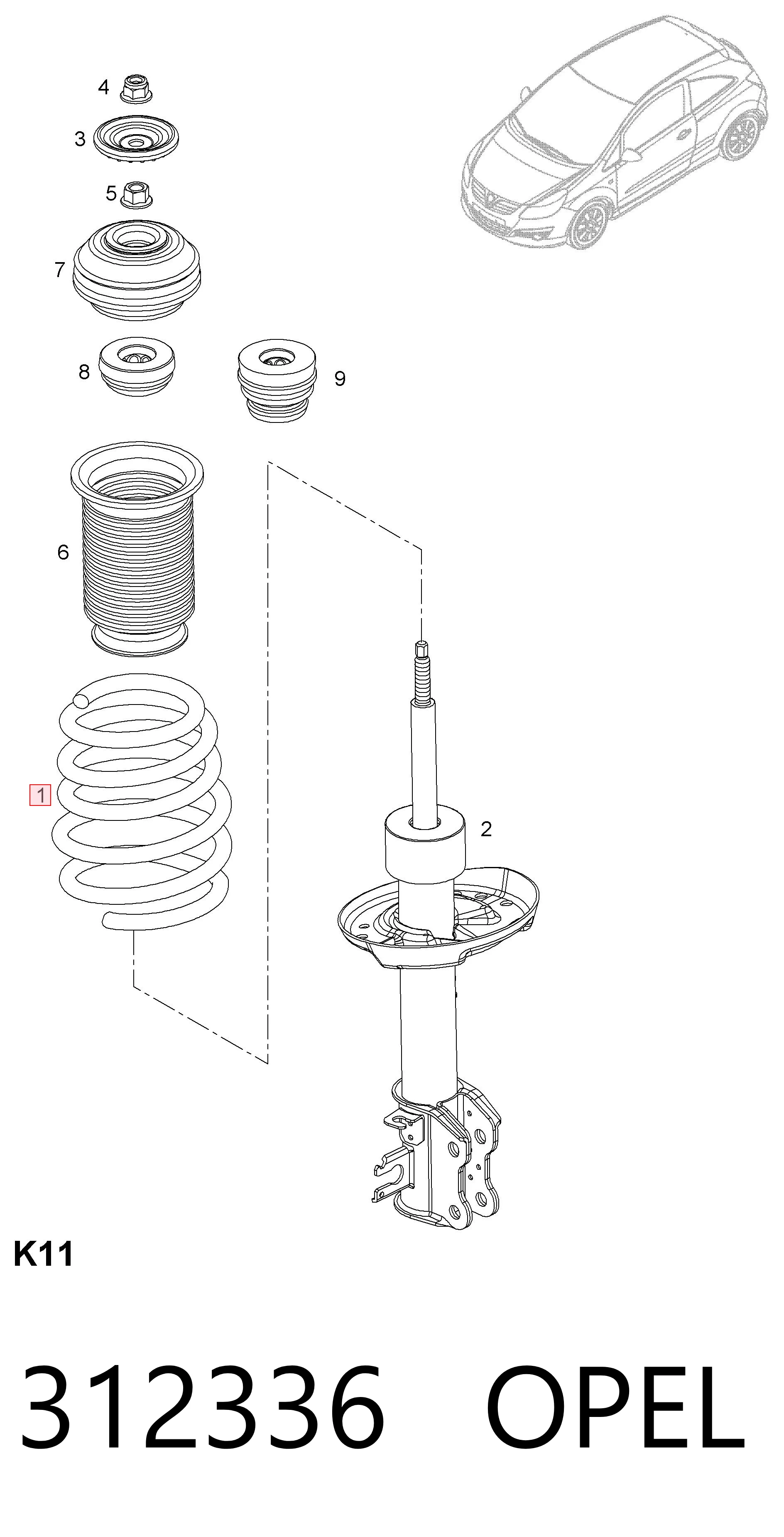 4
3
5
7
8
9
6
1
2
K11
312336 OPEL