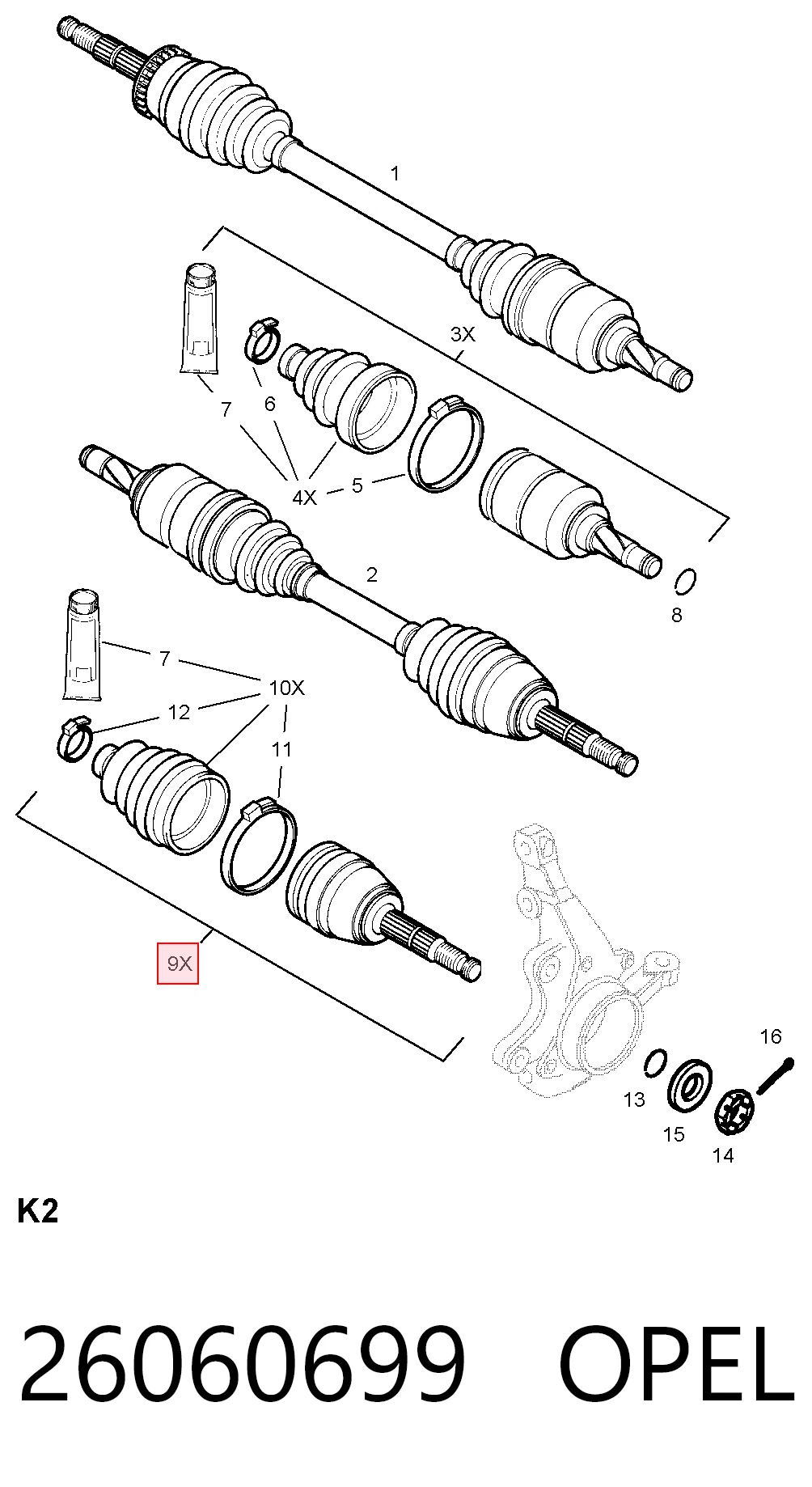 1

3X

7

6

4X

5

2

8

7

10X

12

11

9X

16

13

15

14

K2

26060699 OPEL