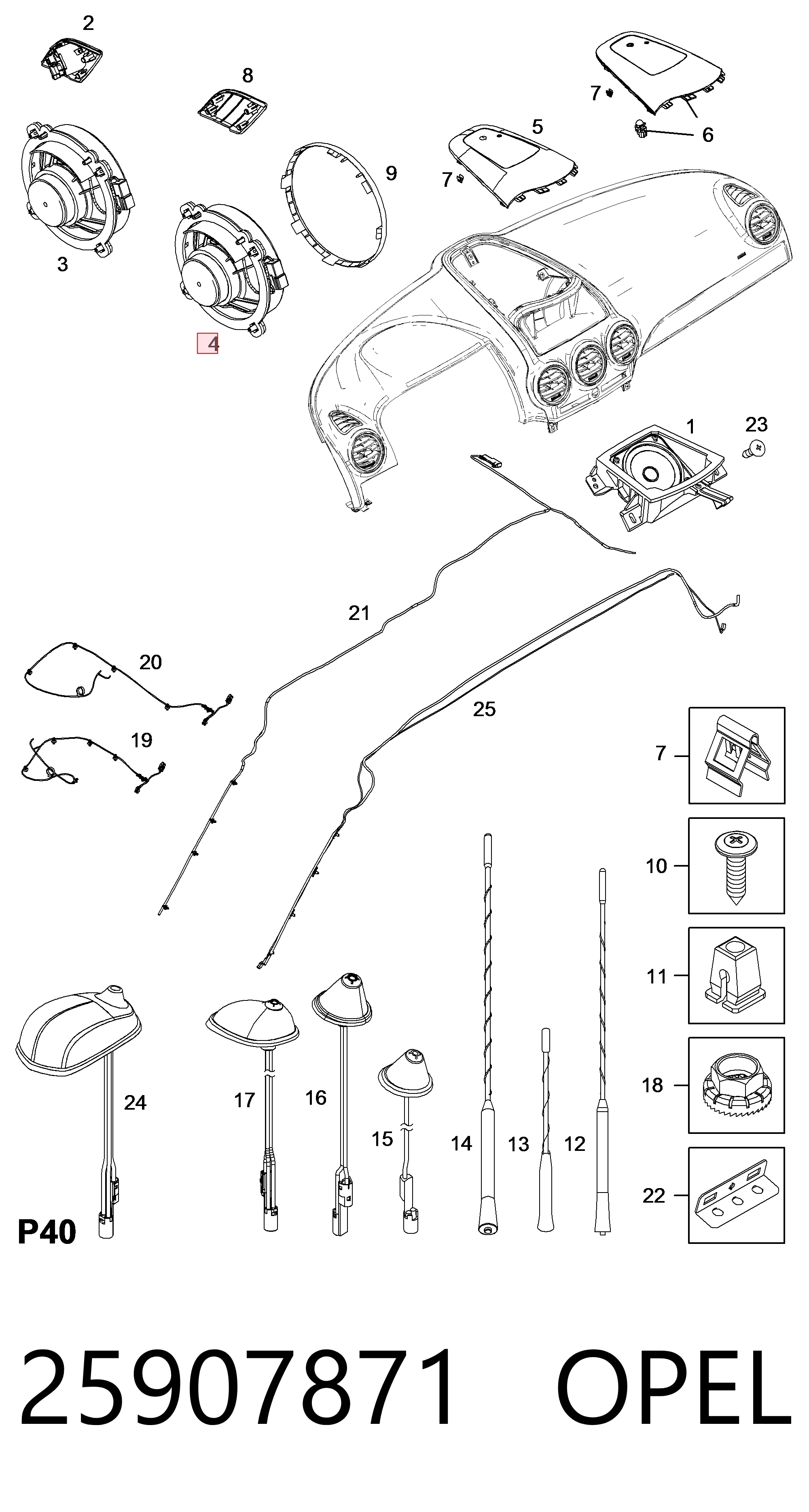 2
8
7
6
5
7
9
3
4
1
23
21
20
25
19
7
10
11
18
22
24
17
16
15
14
13
12
P40

25907871 OPEL