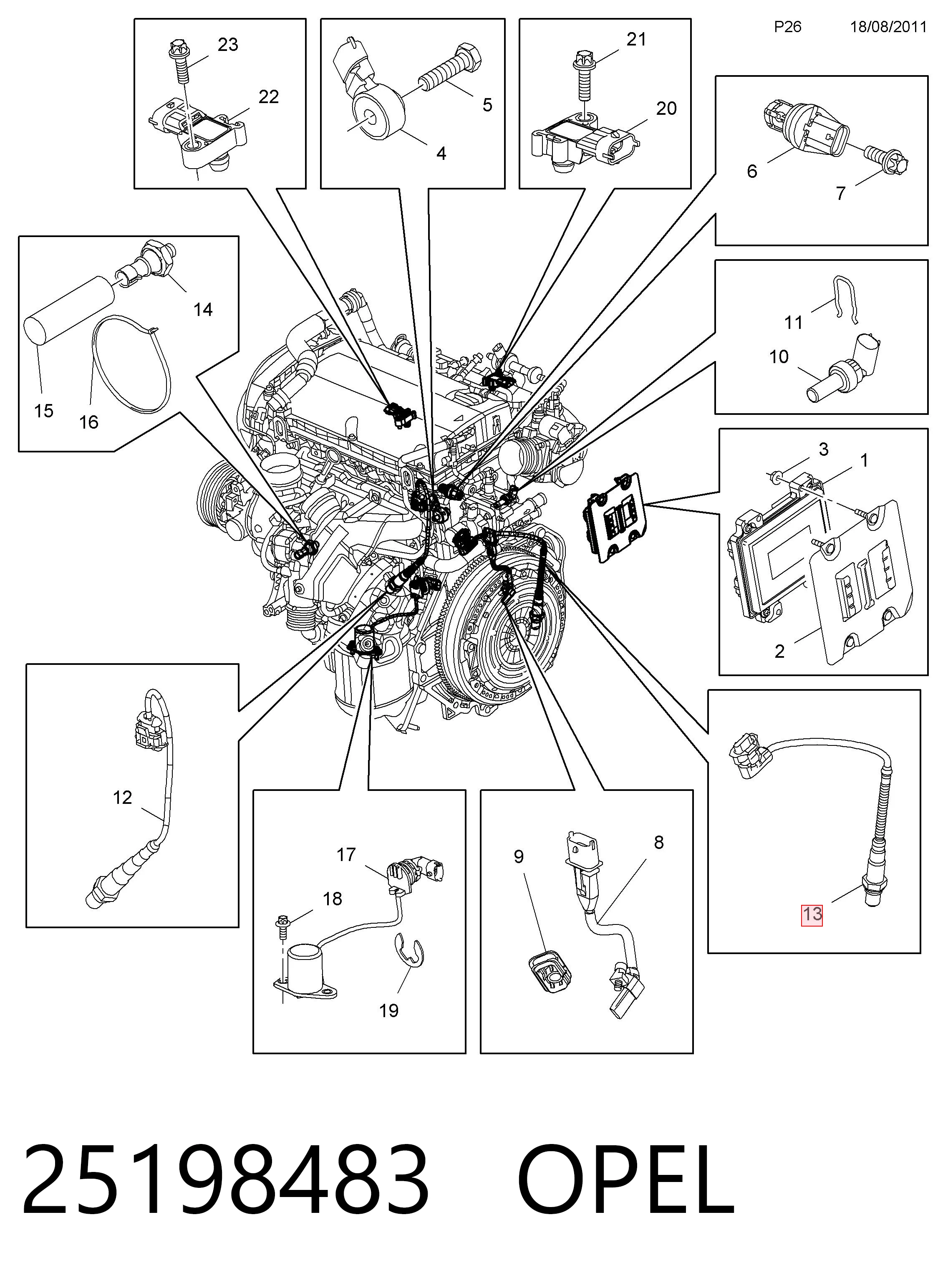 P26 18/08/2011

23
22

5
4

21
20

6
7

14
15
16

11
10

3
1
2

12

17
18
19

9
8

13

25198483 OPEL