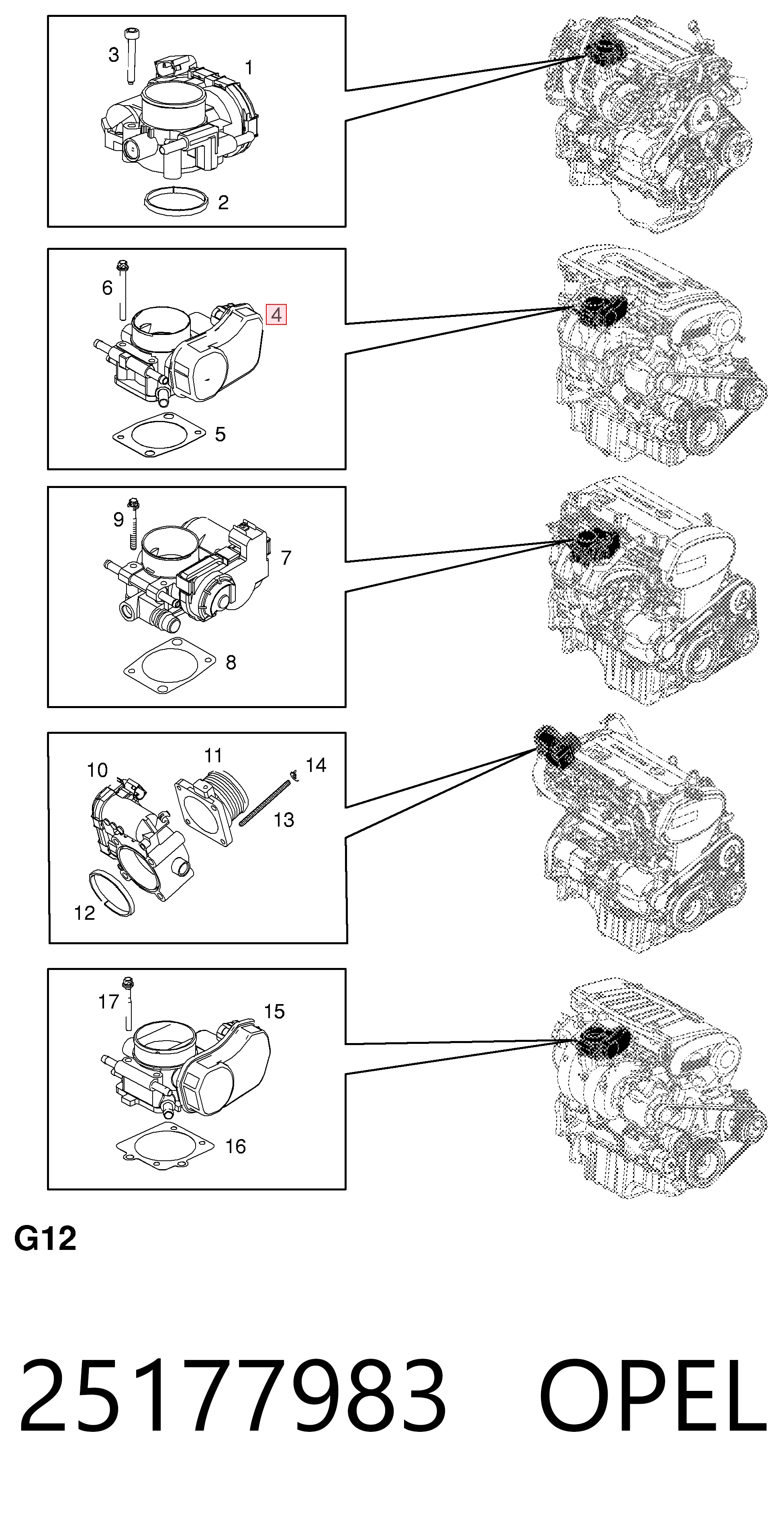 3
1
2

6
4
5

9
7
8

10
11
14
13
12

17
15
16

G12

25177983 OPEL