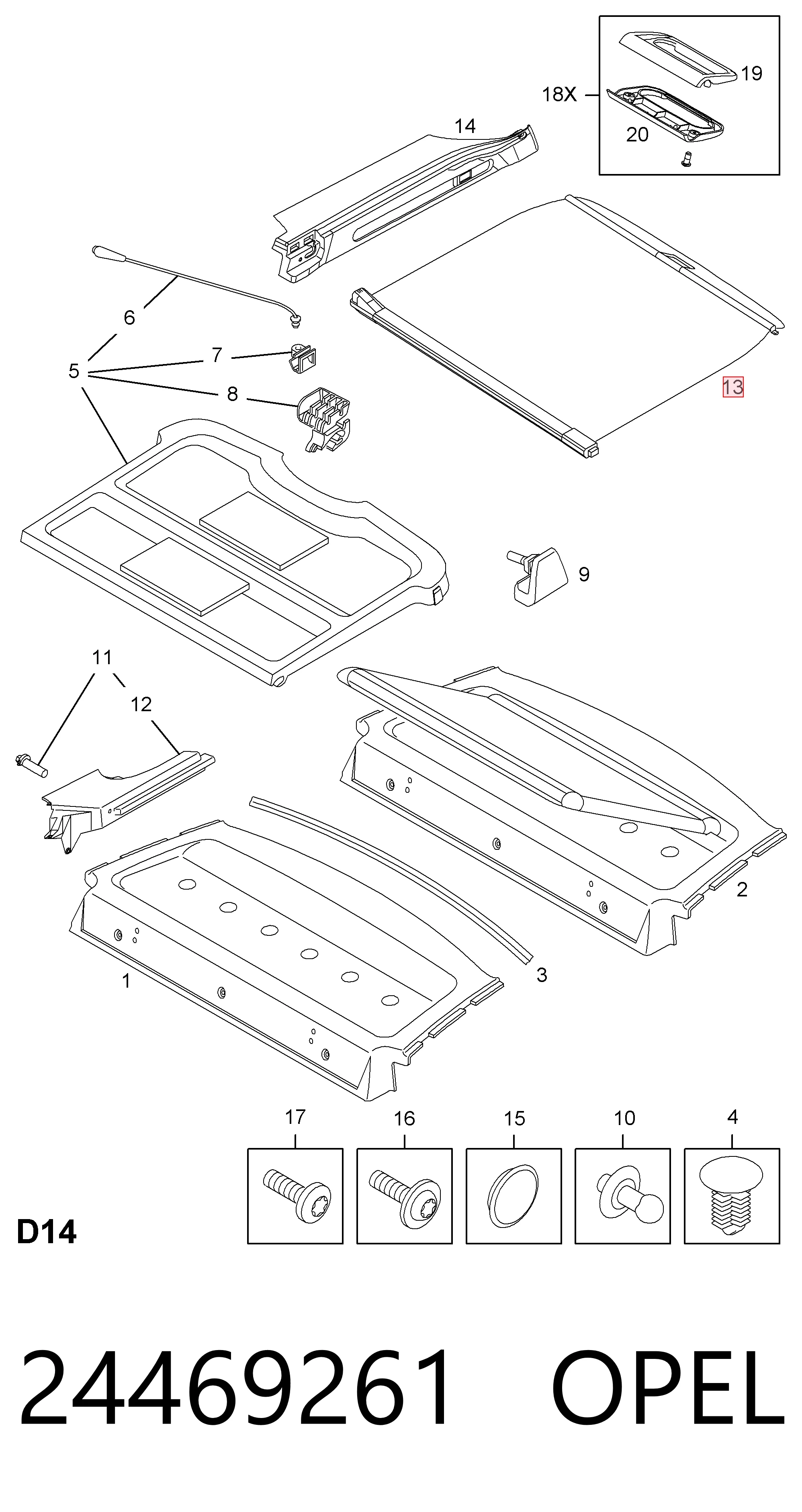 19
18X
20
14
6
7
5
8
13
9
11
12
2
3
1
17
16
15
10
4
D14

24469261 OPEL