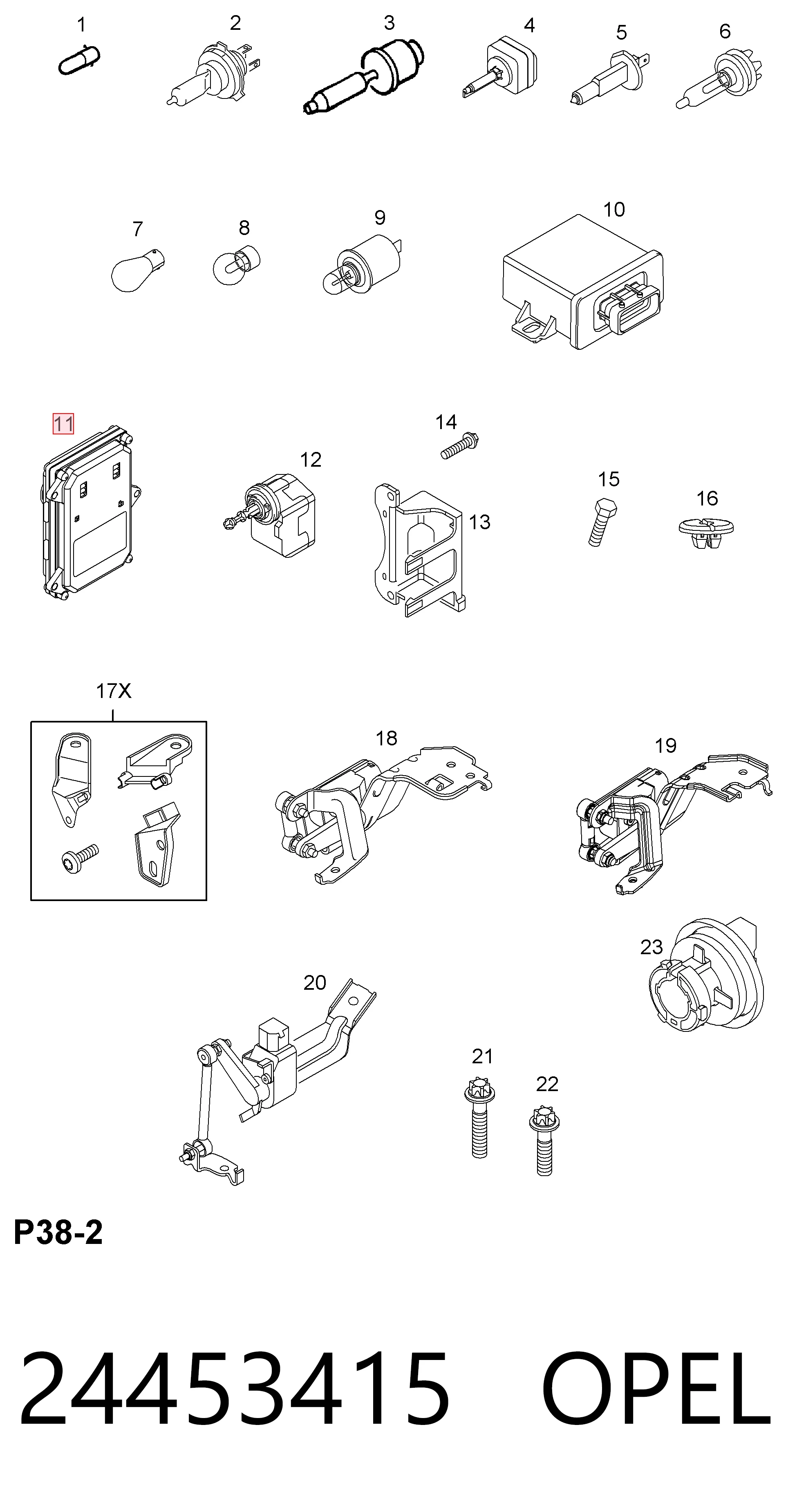 1 2 3 4 5 6

7 8 9 10

11 14 12 13 15 16

17X 18 19

23

20

21 22

P38-2

24453415 OPEL