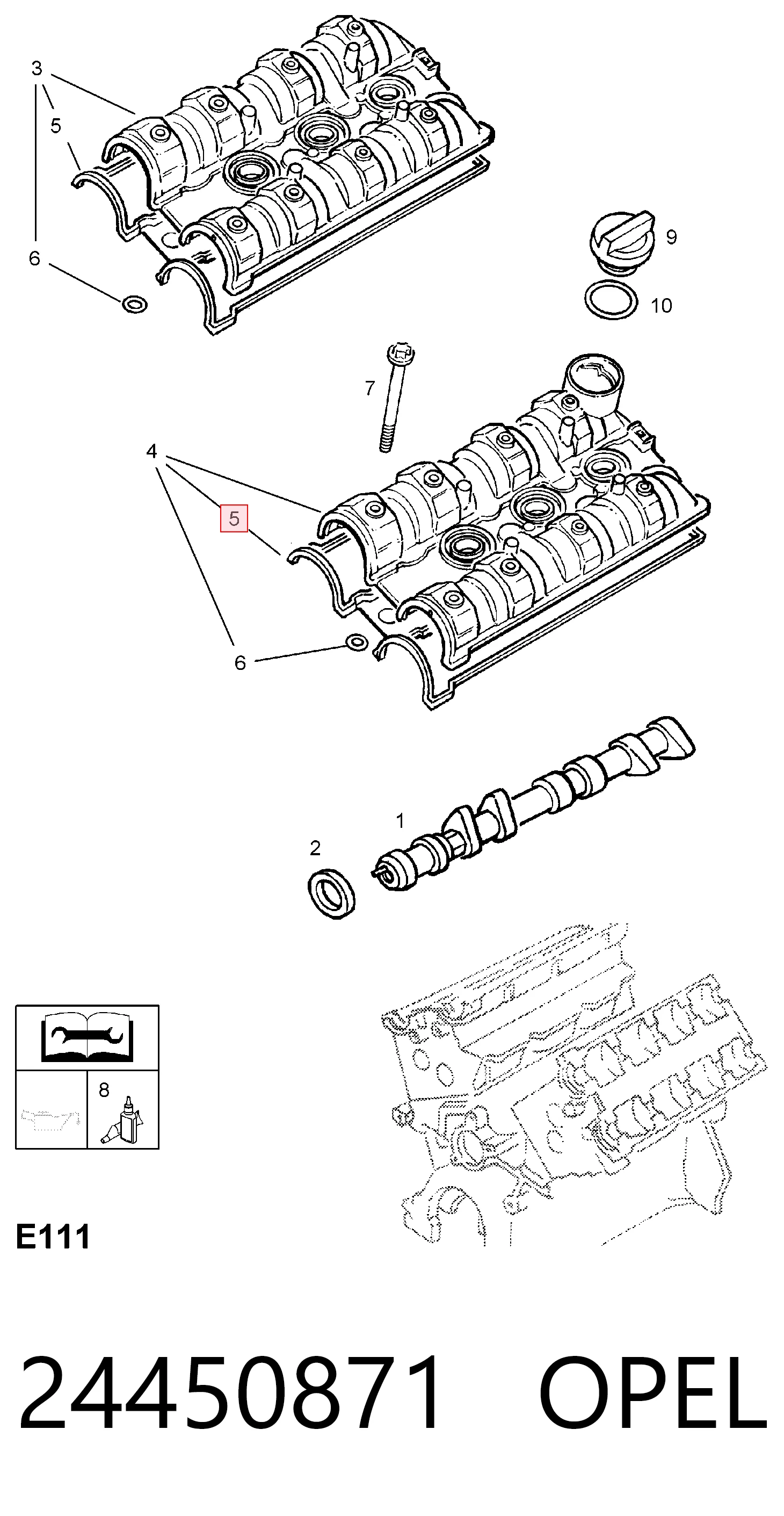 3
5
6
9
10
7
4
5
6
1
2
8
E111
24450871 OPEL