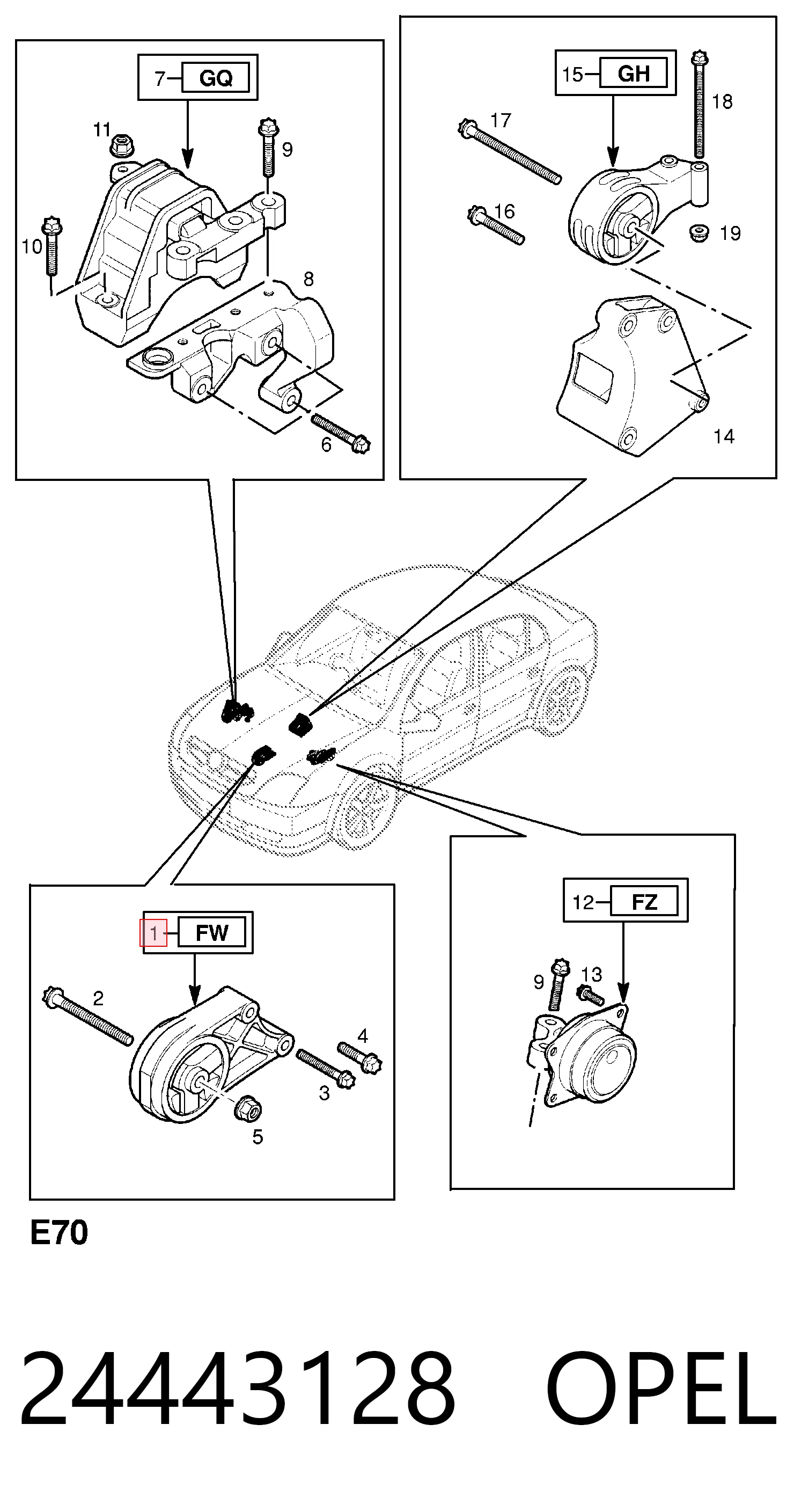 7 GQ
11
9
10
8
6
15 GH
17
18
16
19
14
1 FW
2
4
3
5
12 FZ
9
13
E70
24443128 OPEL