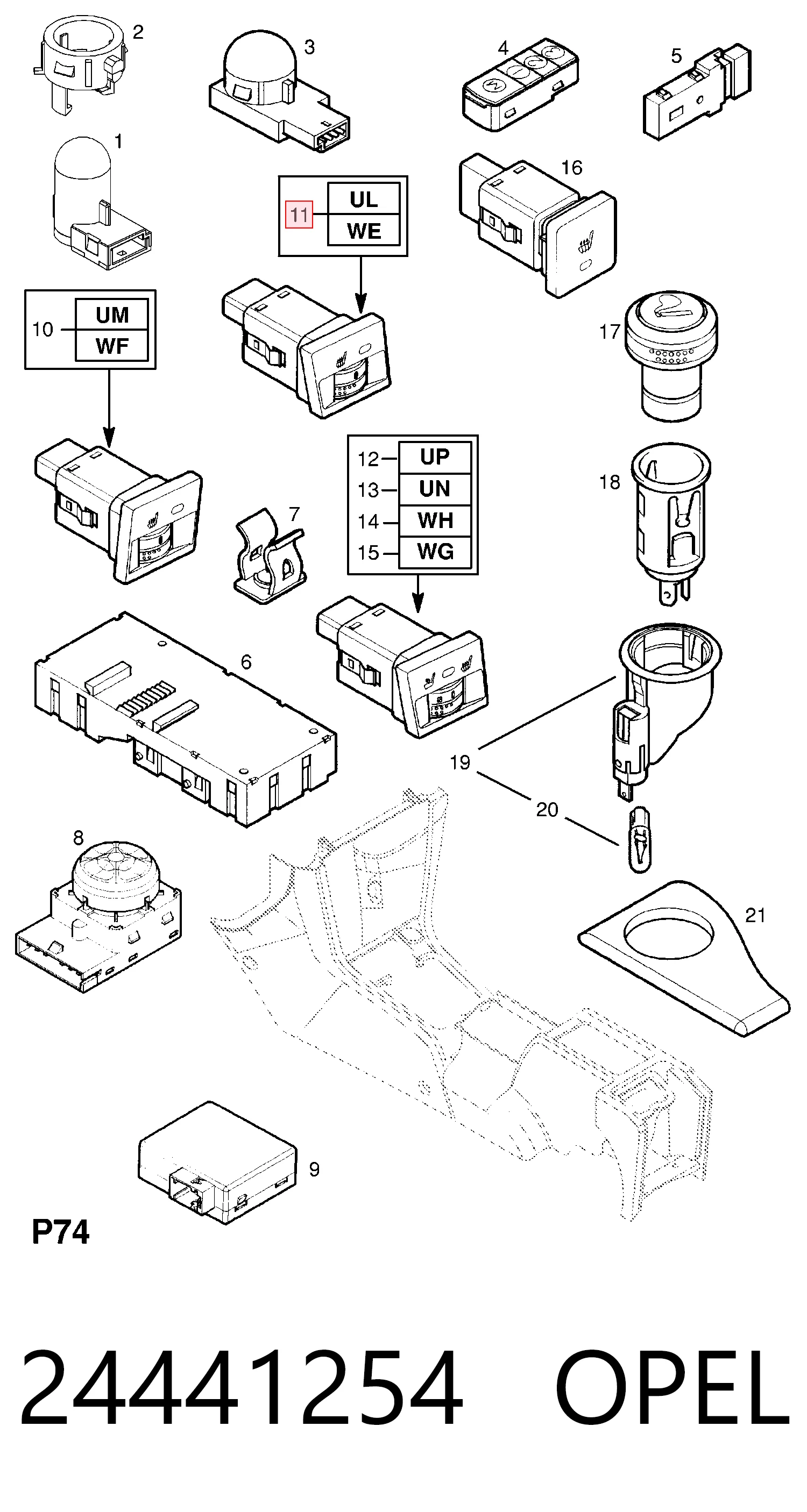 2
3
4
5
1
16
11 UL
WE
10 UM
WF
17
18
12 UP
13 UN
14 WH
15 WG
7
6
19
20
8
21
9
P74

24441254 OPEL