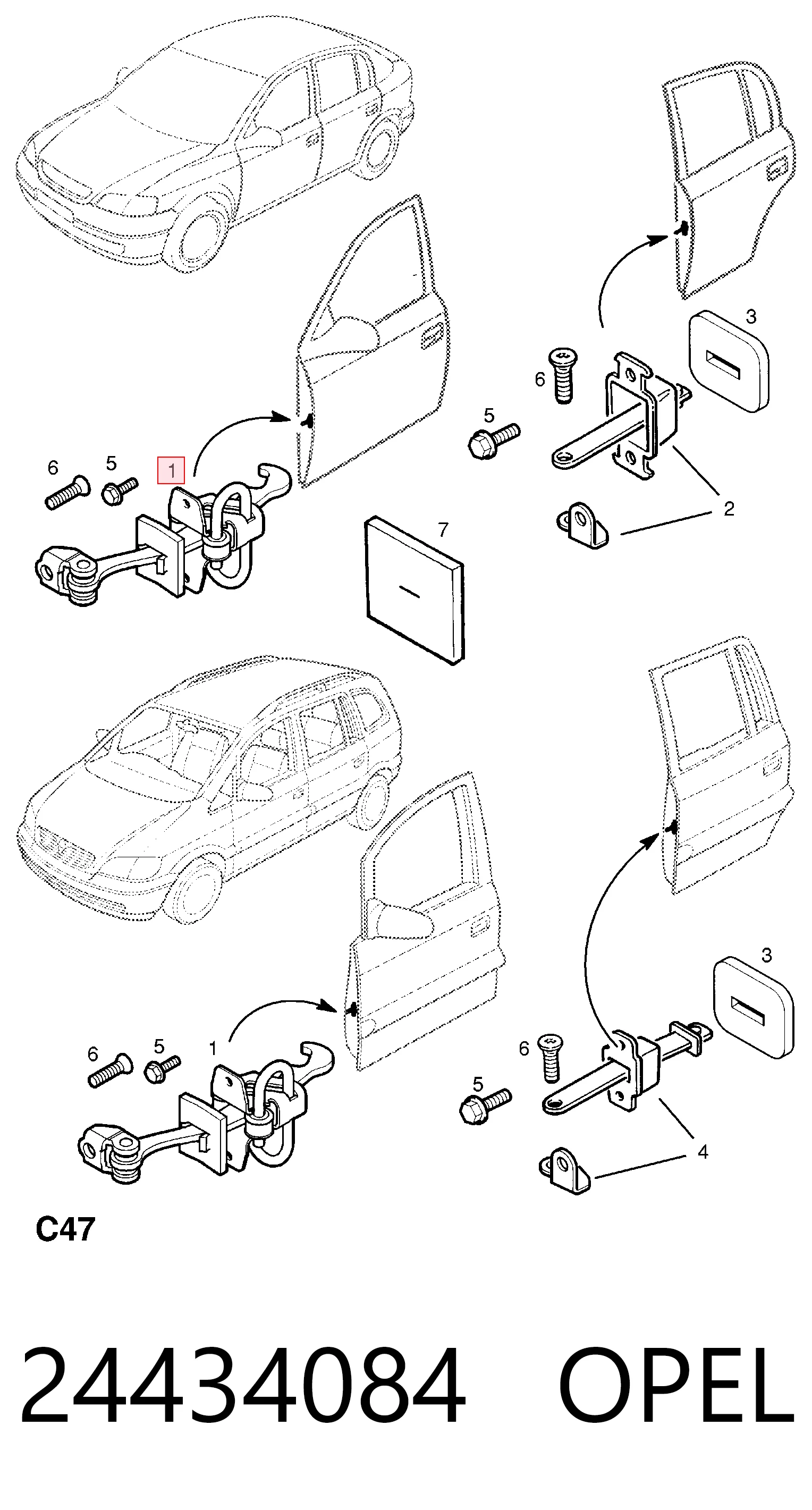 3
6
5
6
5
1
2
7
3
6
5
1
6
5
4
C47
24434084 OPEL