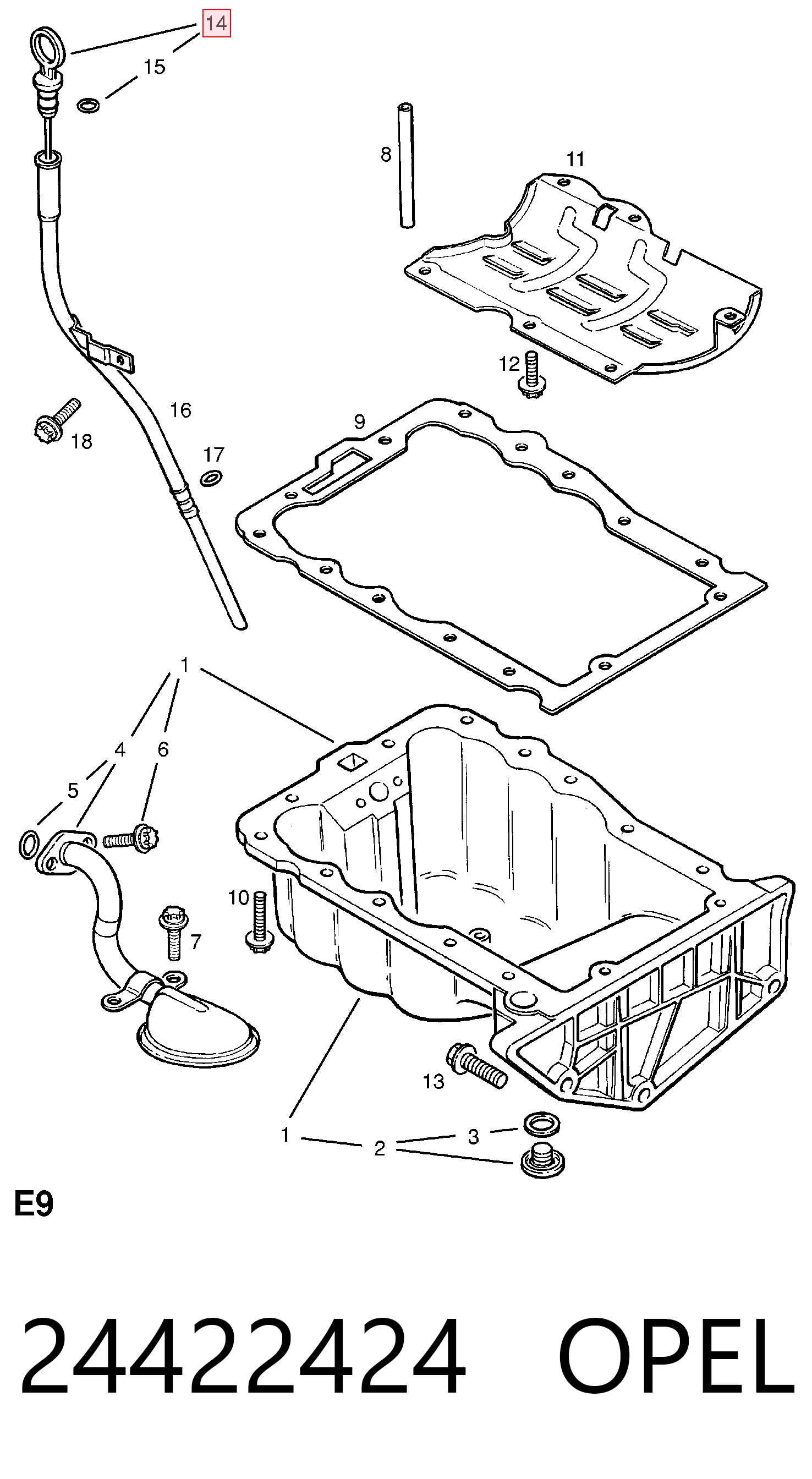 14
15
8
11
12
16
18
17
9
1
4
6
5
10
7
13
1
2
3
E9

24422424 OPEL