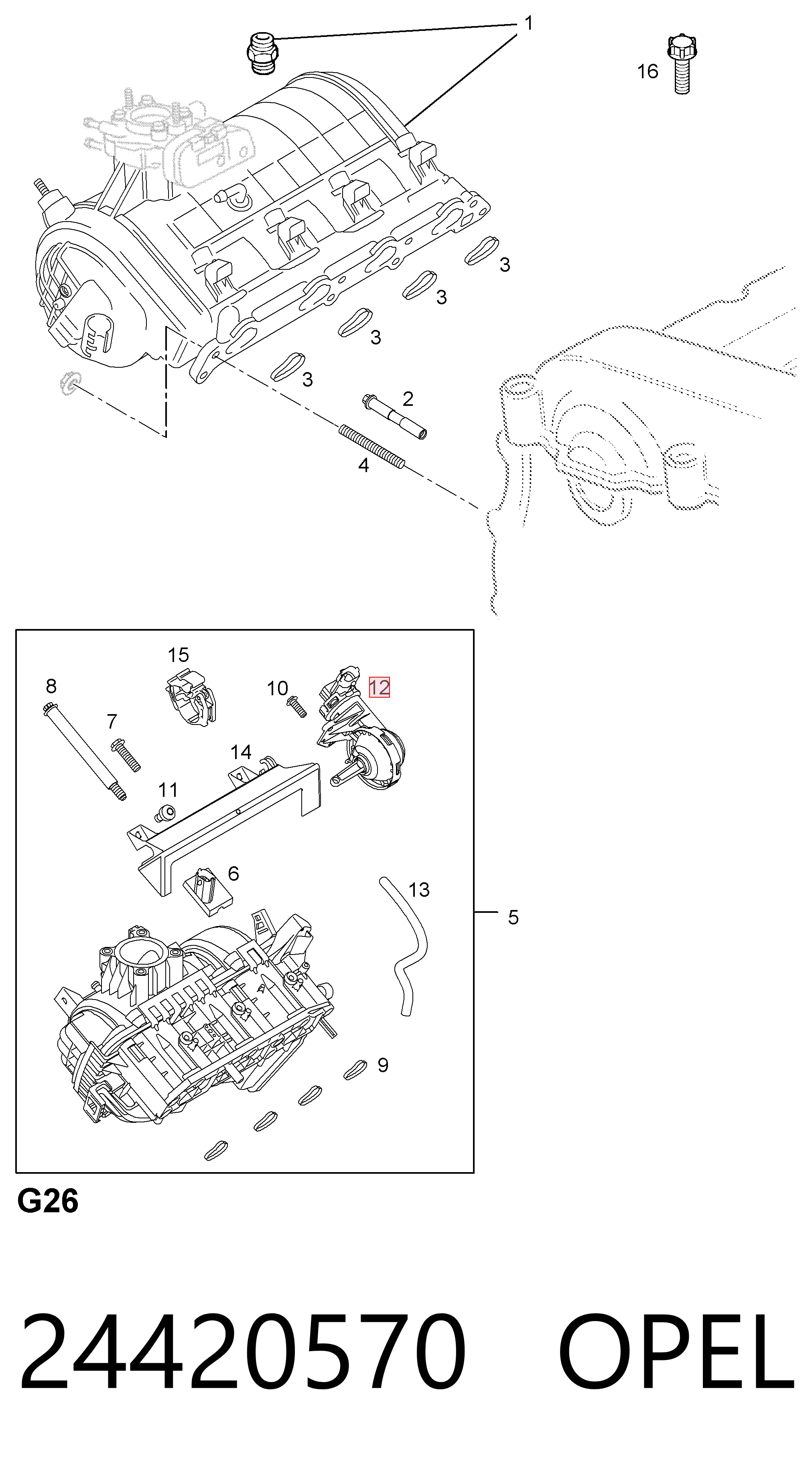 1
16
3
3
3
3
2
4
15
8
10
12
7
14
11
6
13
5
9
G26

24420570 OPEL