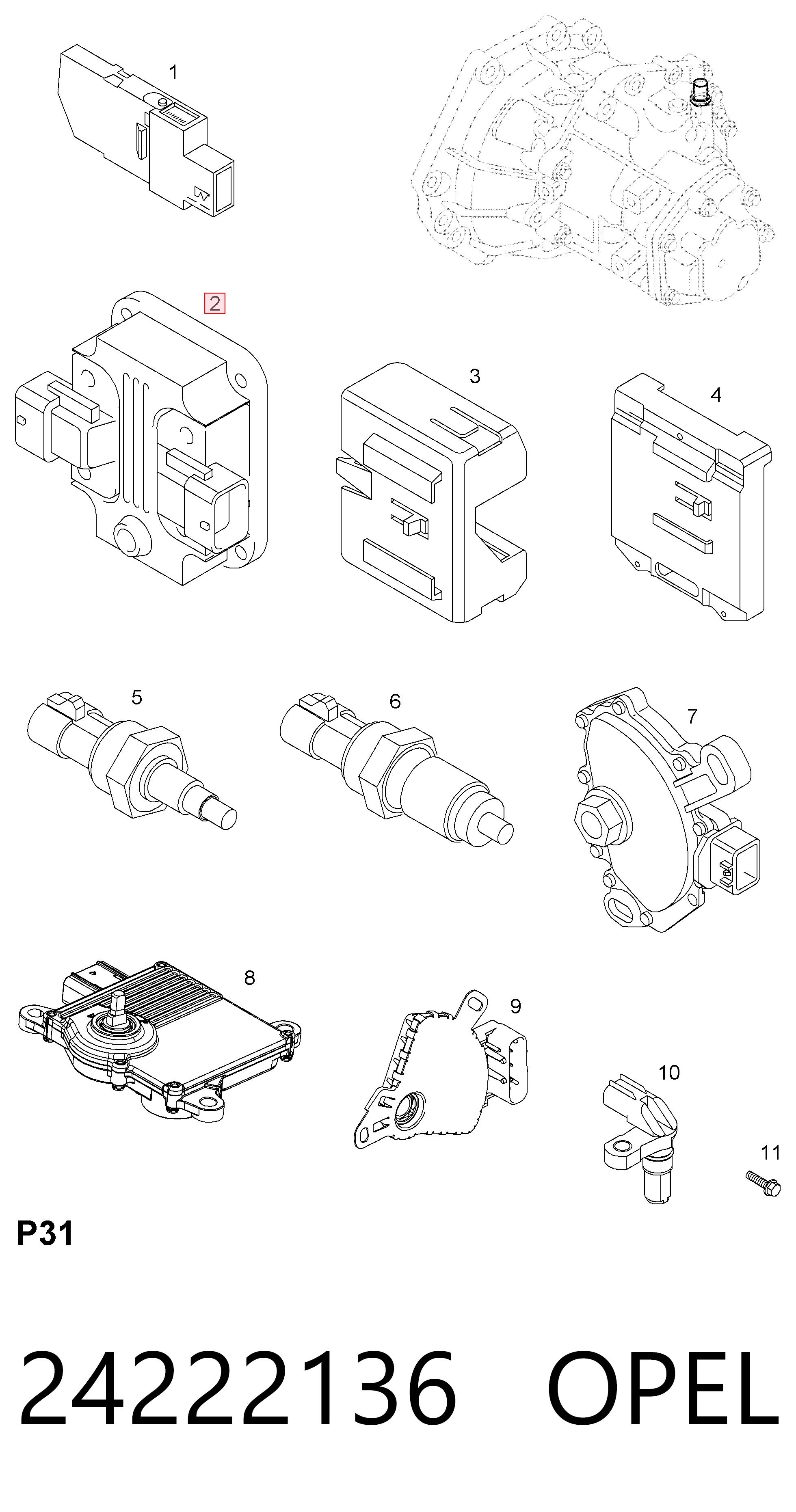 1

2

3

4

5

6

7

8

9

10

11

P31

24222136 OPEL