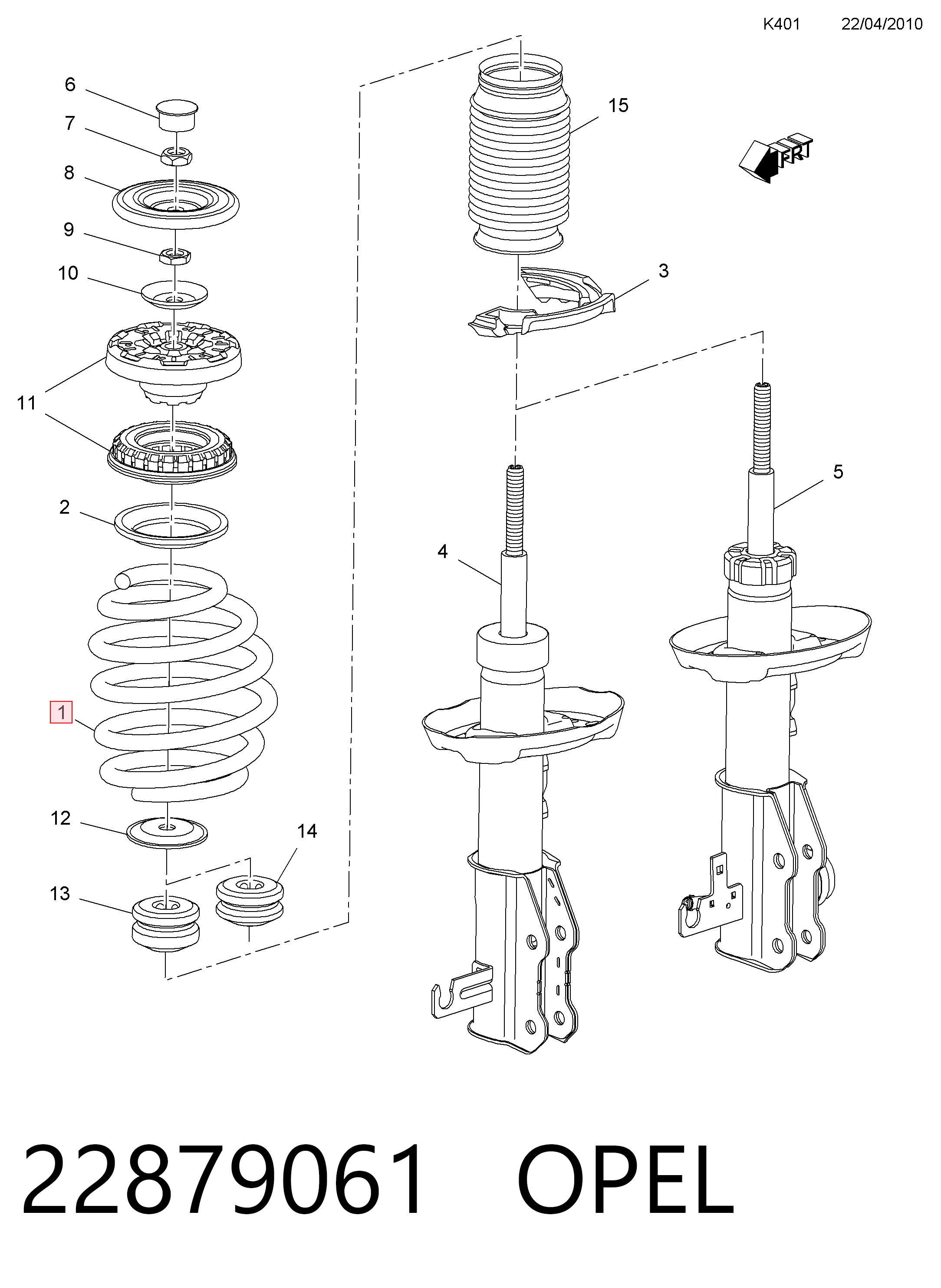 K401 22/04/2010

6

7

8

9

10

11

2

1

12

13

14

15

FRT

3

4

5

22879061 OPEL