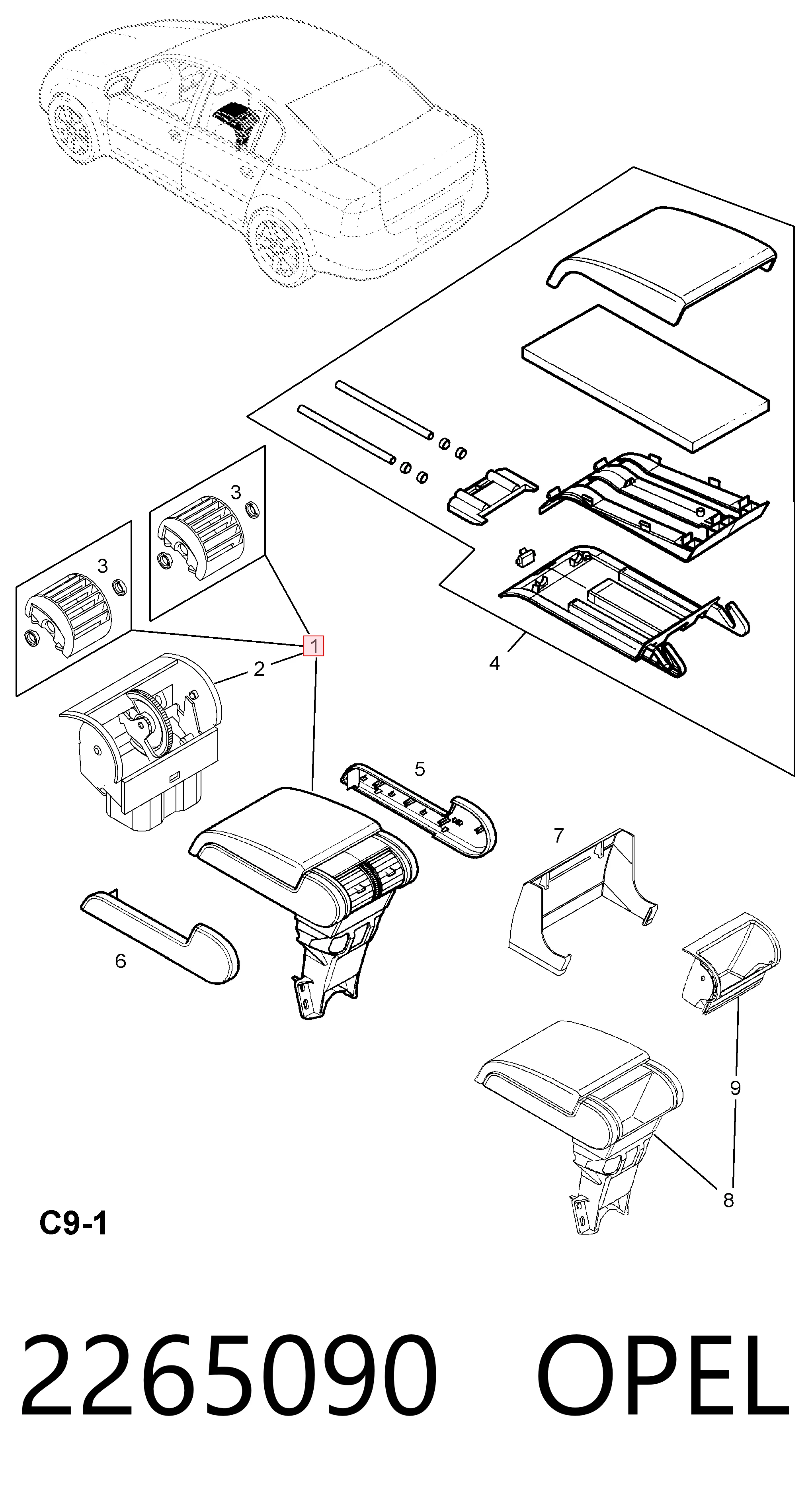 3
3
1
2
4
5
7
6
9
8
C9-1
2265090 OPEL