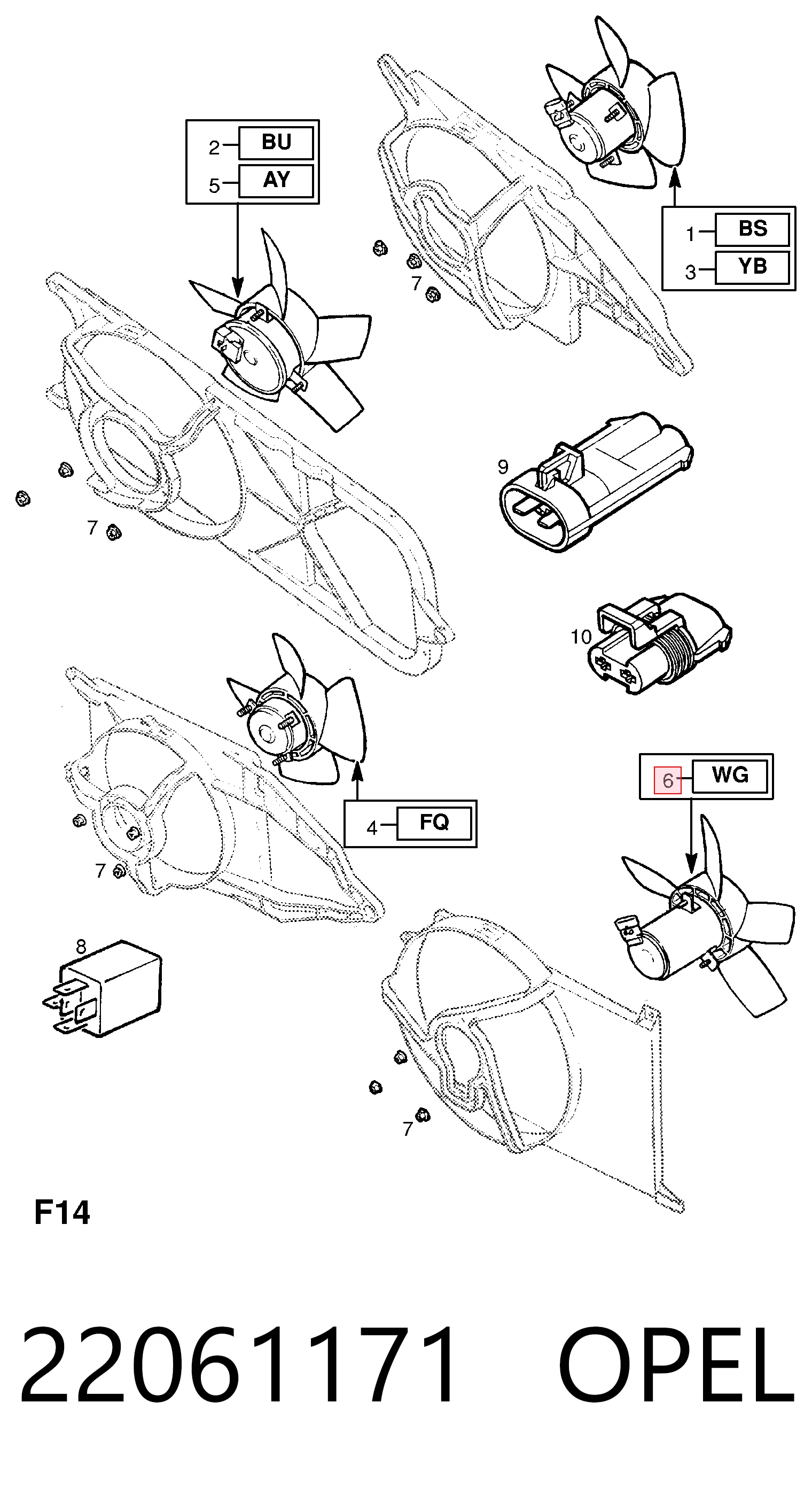 2 BU
5 AY

1 BS
3 YB

7

7

9

10

4 FQ

6 WG

7

8

7

F14

22061171 OPEL