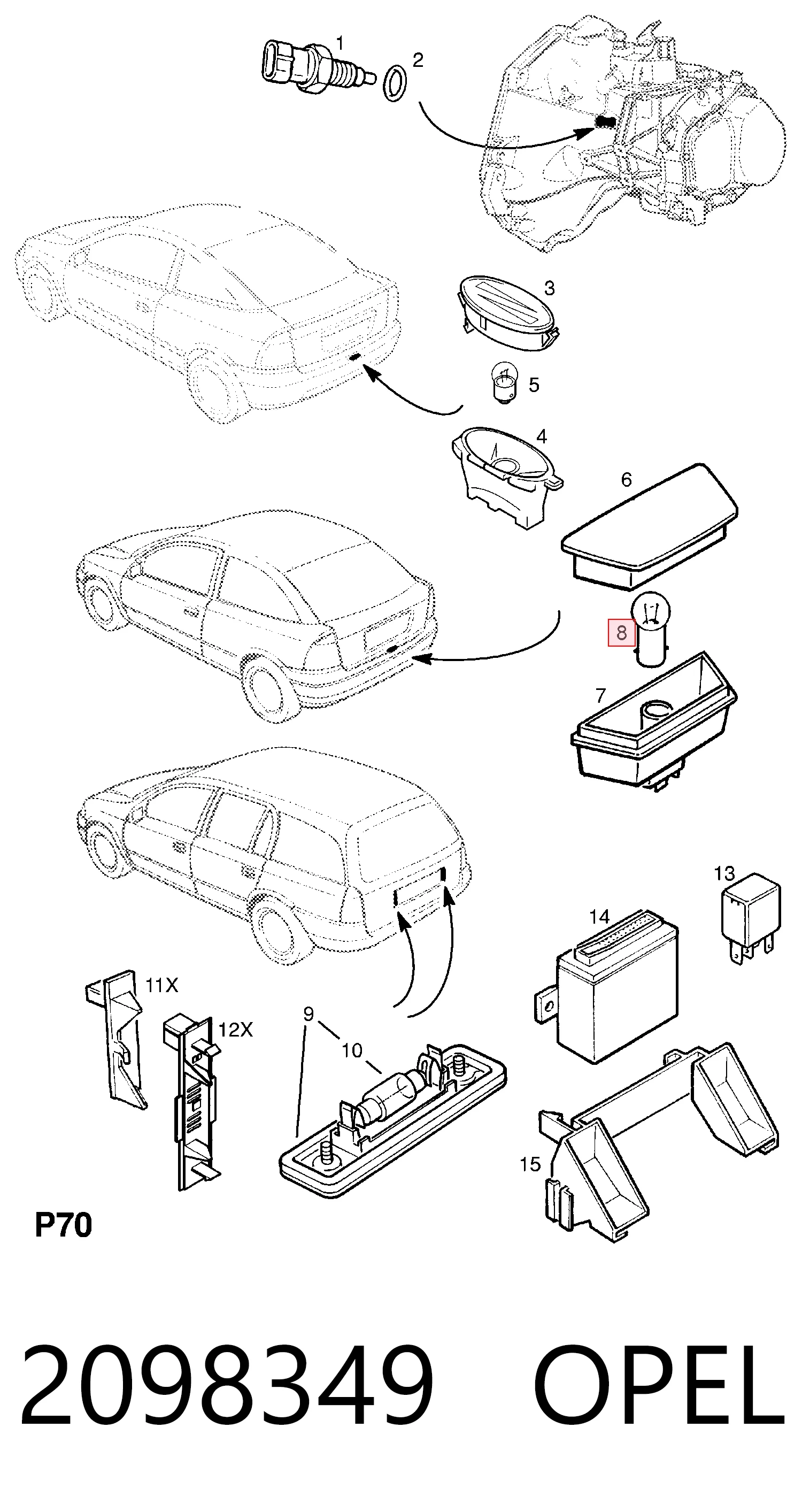 1
2
3
5
4
6
8
7
13
14
11X
12X
9
10
15
P70

2098349 OPEL