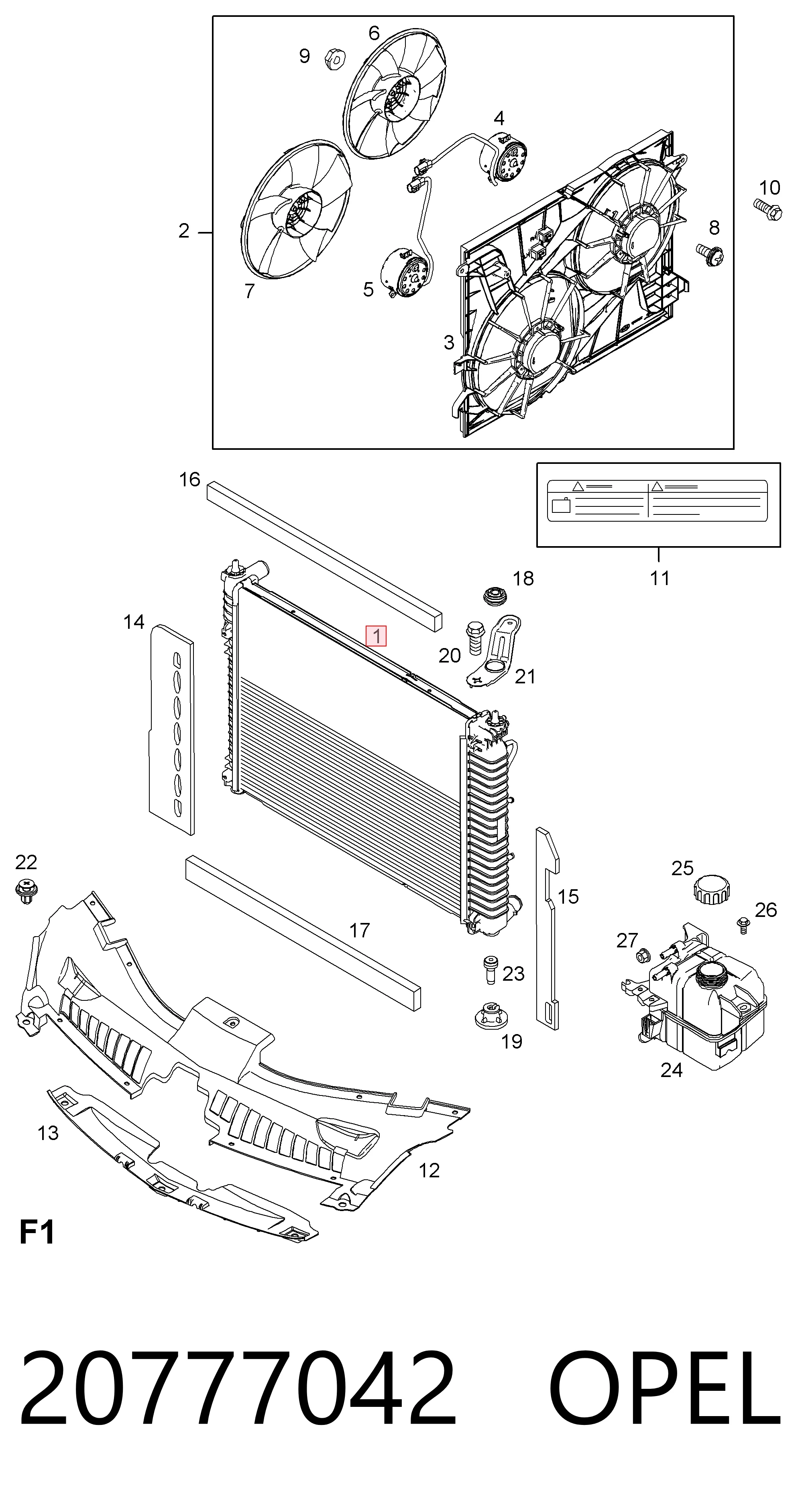 6
9
4
10
2
8
7
5
3
16
11
18
14
1
20
21
22
25
15
26
27
17
23
19
24
13
12
F1

20777042 OPEL