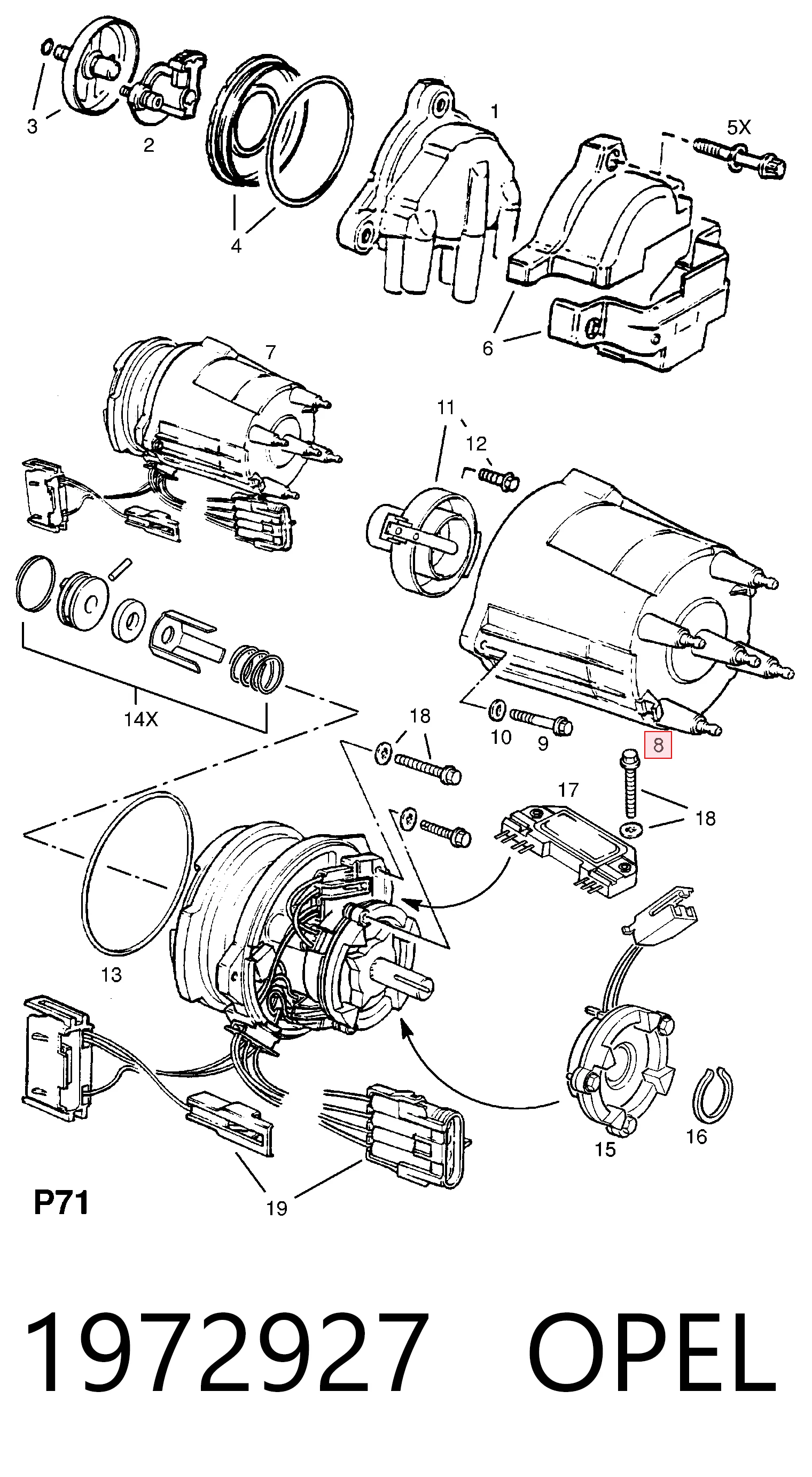 3
2
4
1
5X
6
7
11
12
14X
18
10
9
8
17
18
13
15
16
19
P71

1972927 OPEL