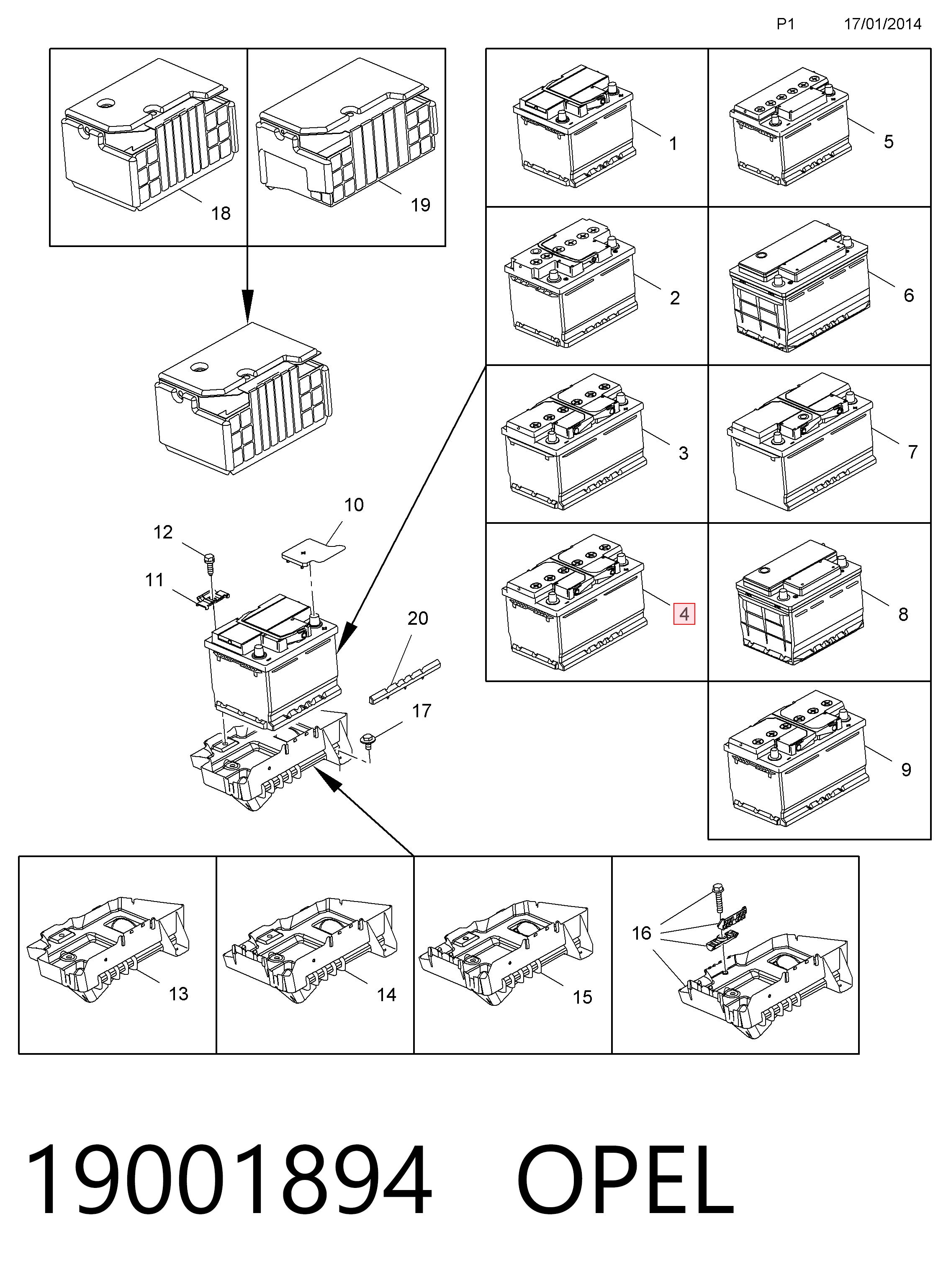 P1 17/01/2014

18

19

1

5

2

6

3

7

4

8

9

10

12

11

20

17

13

14

15

16

19001894 OPEL