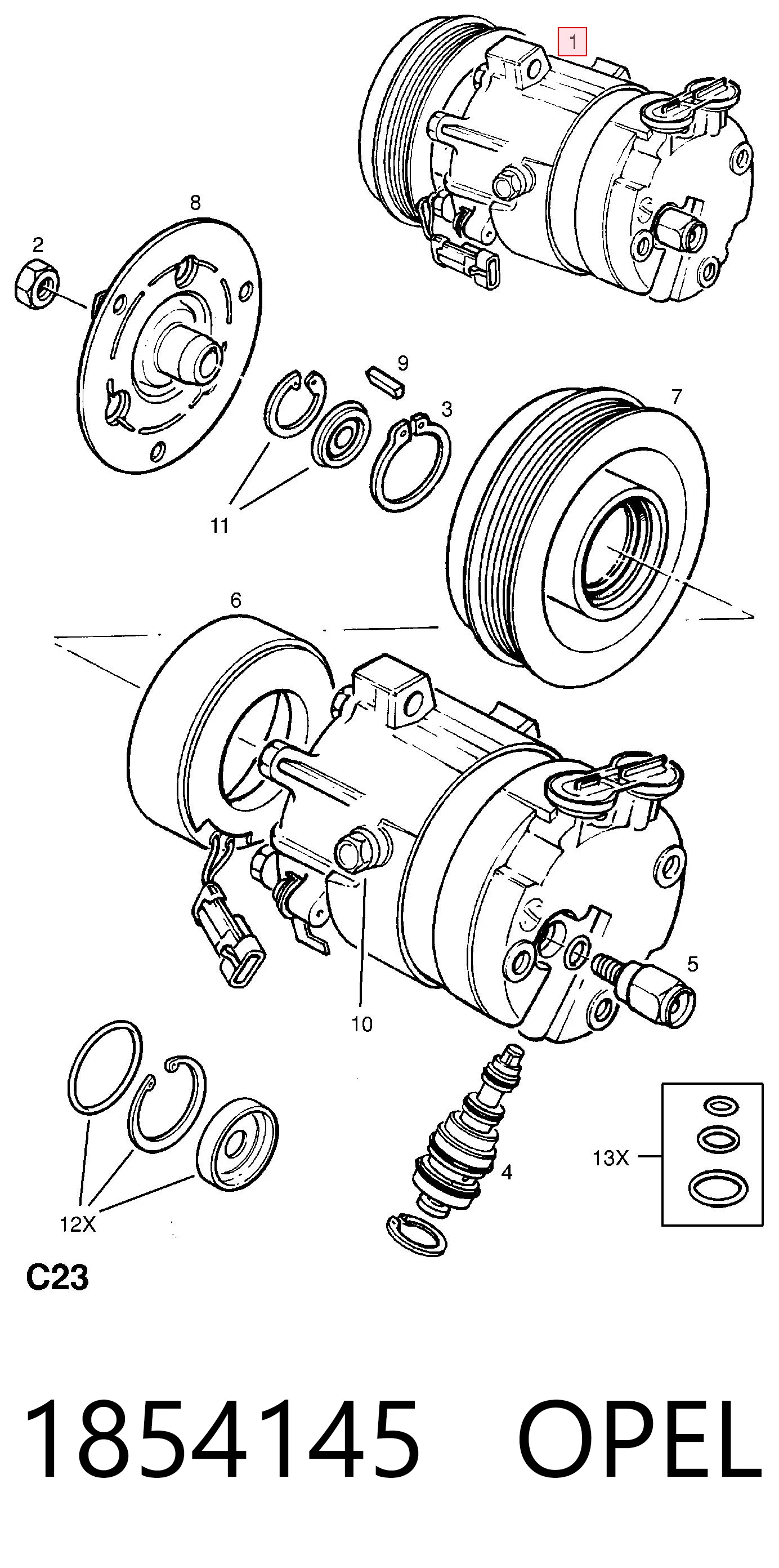 1

8

2

9

3

7

11

6

5

10

4

13X

12X

C23

1854145 OPEL