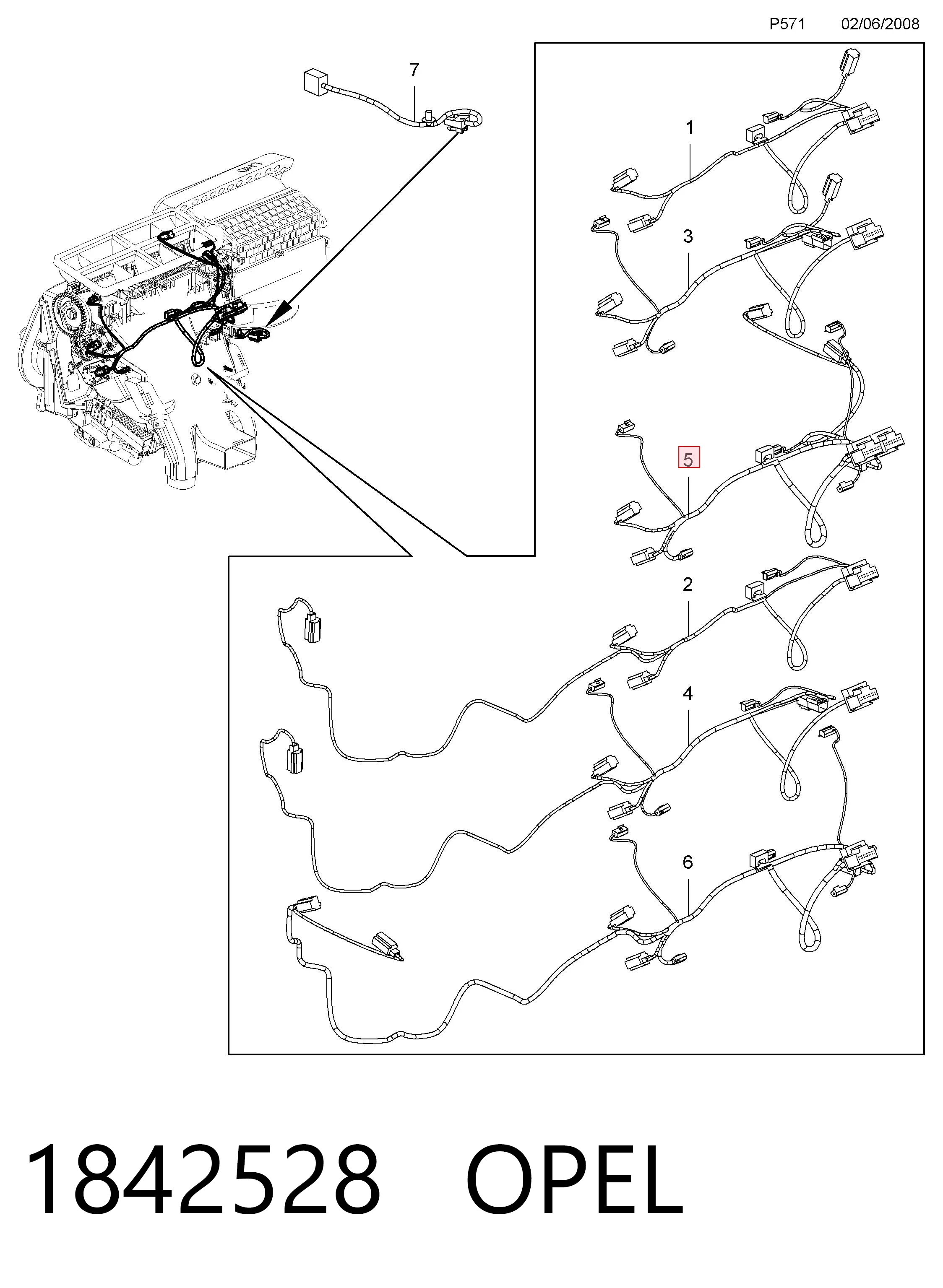 P571 02/06/2008

7

LHD

1

3

5

2

4

6

1842528 OPEL