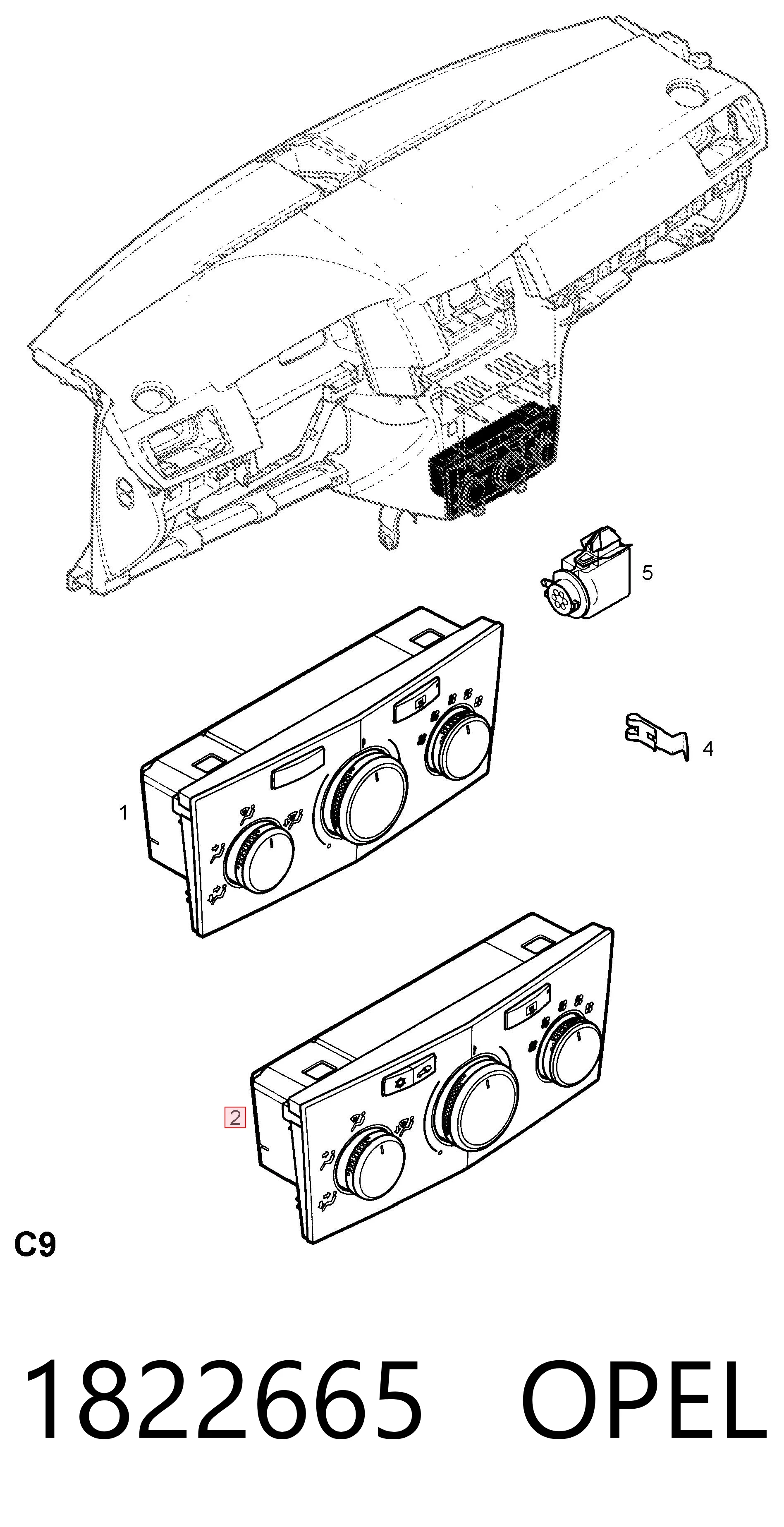 5

4

1

2

C9

1822665 OPEL