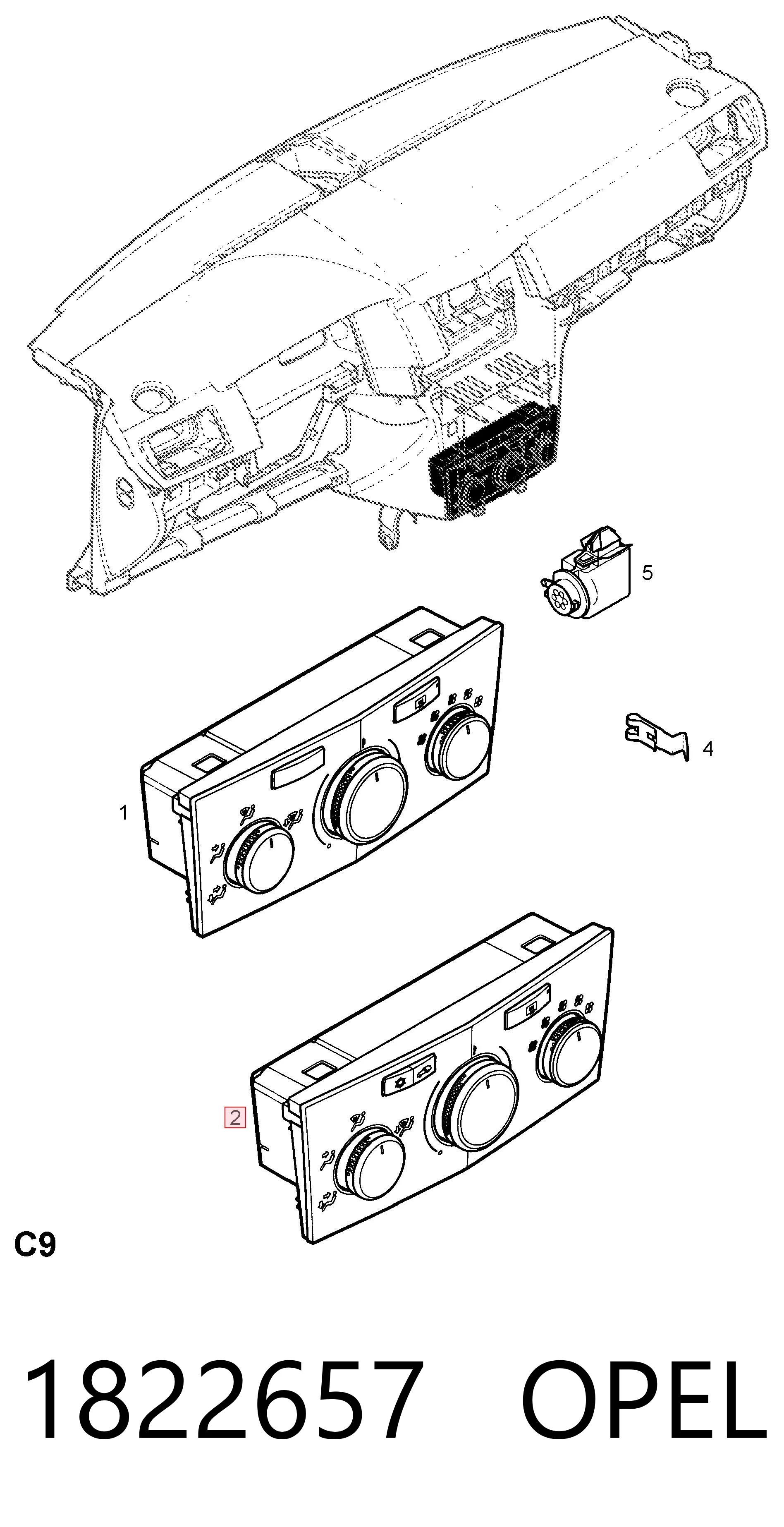 5

4

1

2

C9

1822657 OPEL