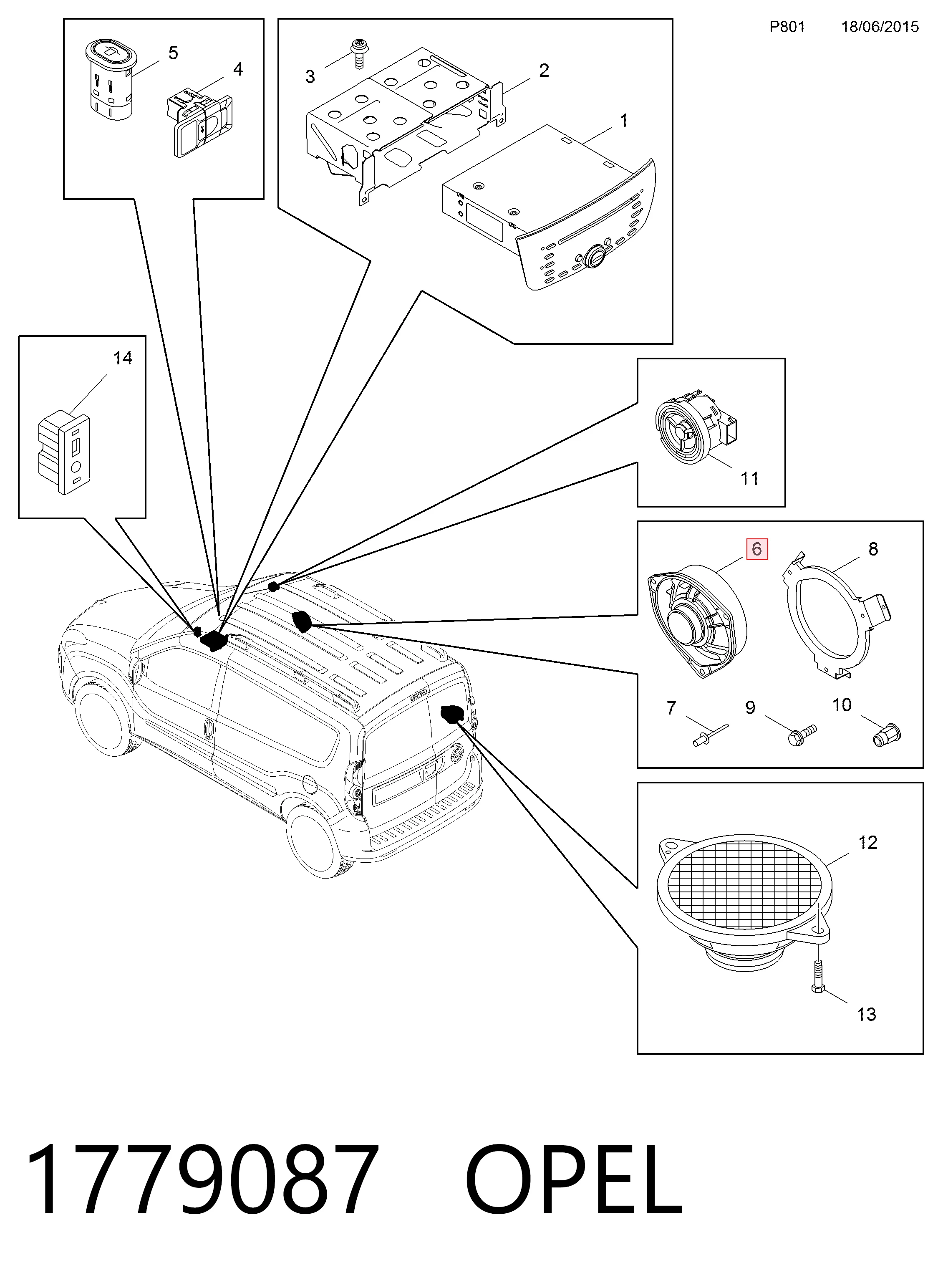 P801 18/06/2015

5
4
3
2
1
14
11
6
8
7
9
10
12
13

1779087 OPEL