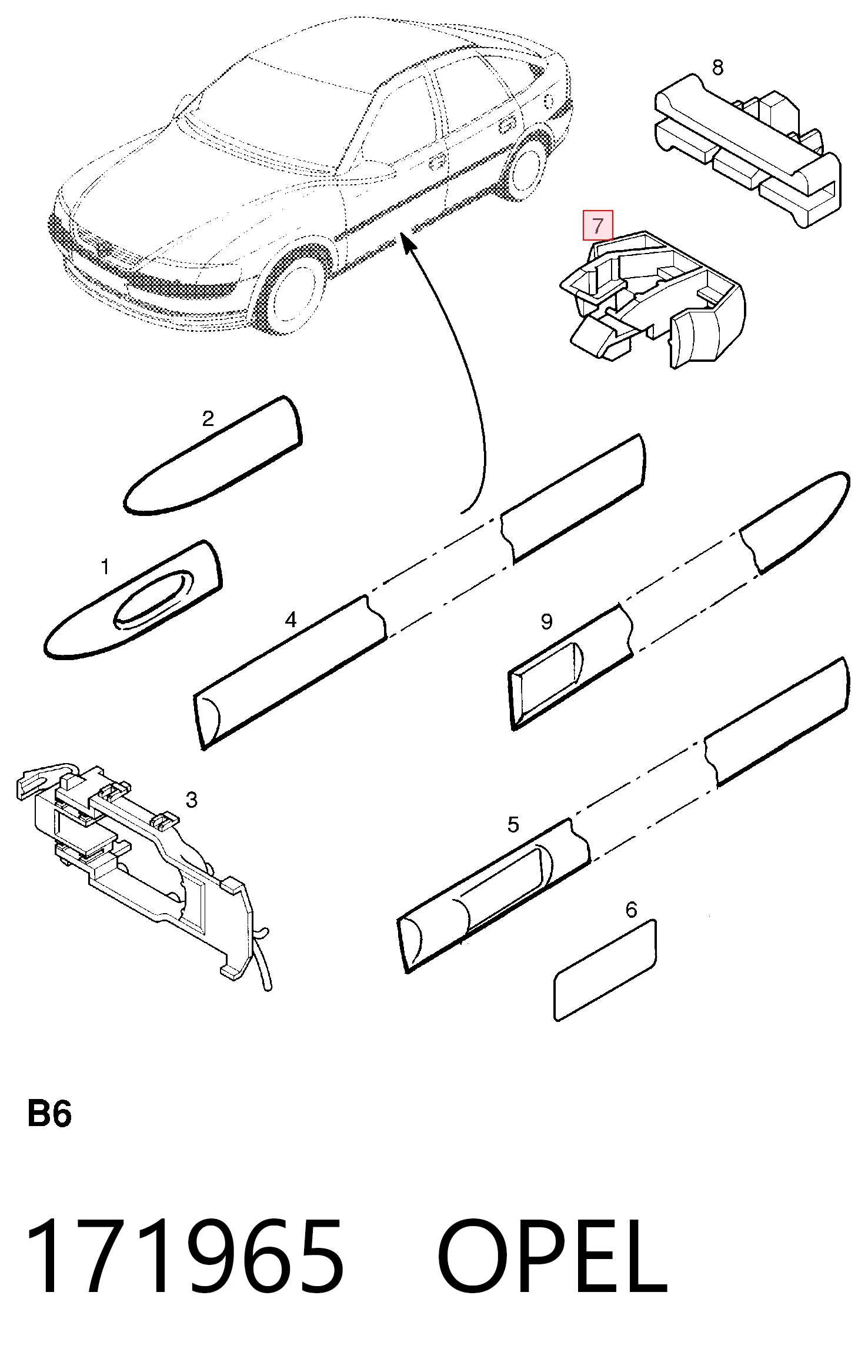 8

7

2

1

4

9

3

5

6

B6

171965 OPEL