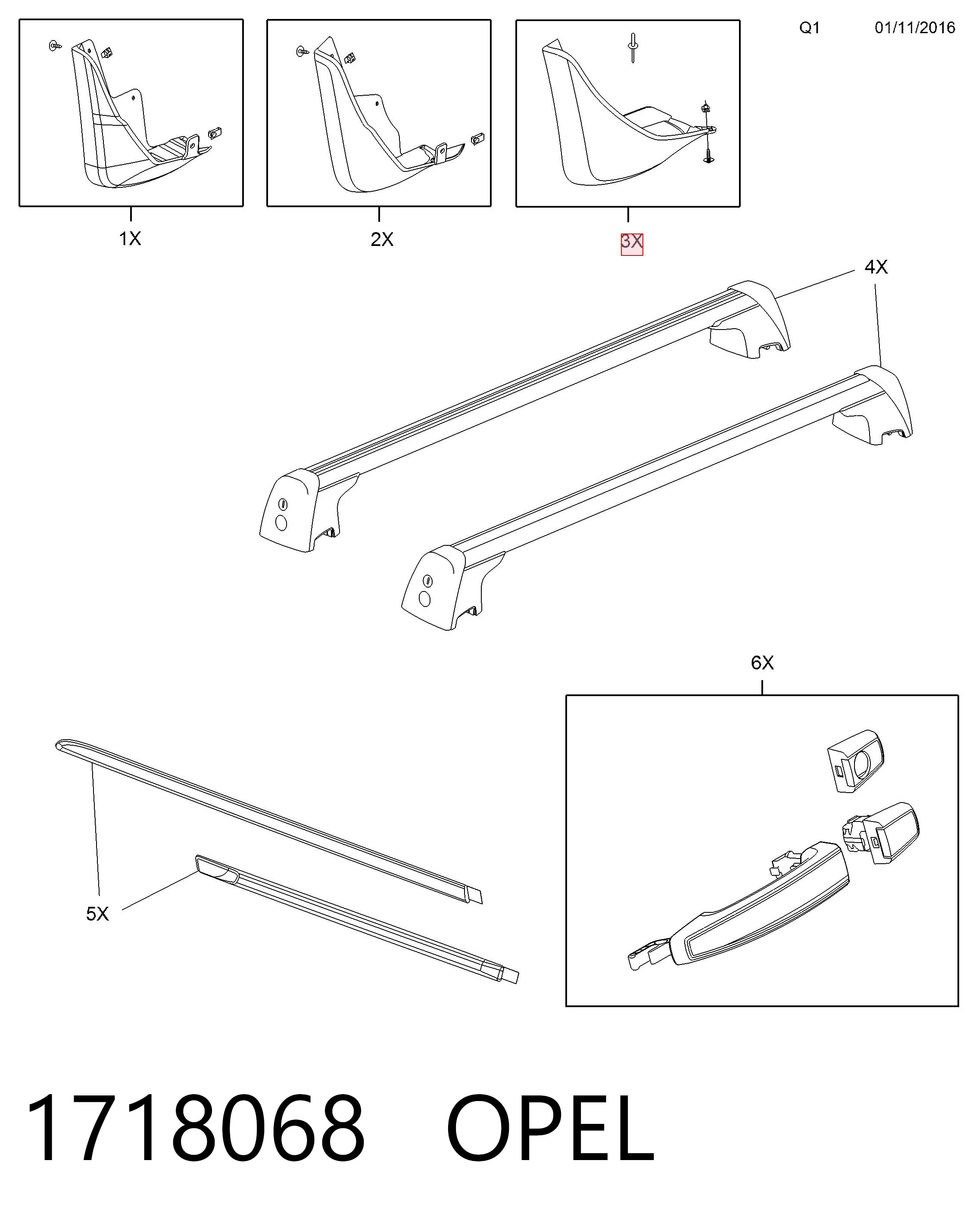 Q1 01/11/2016

1X

2X

3X

4X

6X

5X

1718068 OPEL