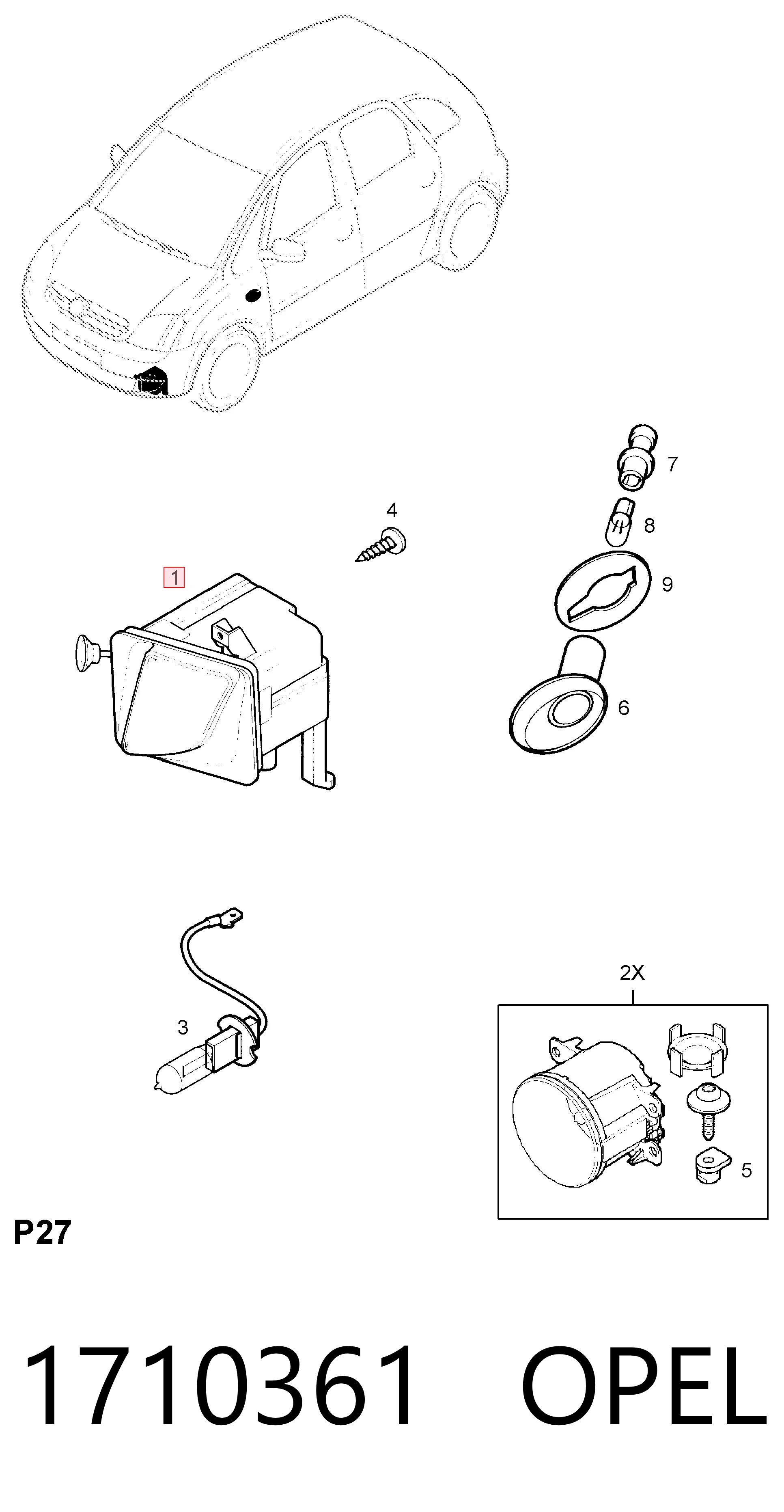 7
4
8
1
9
6
2X
3
5
P27

1710361 OPEL