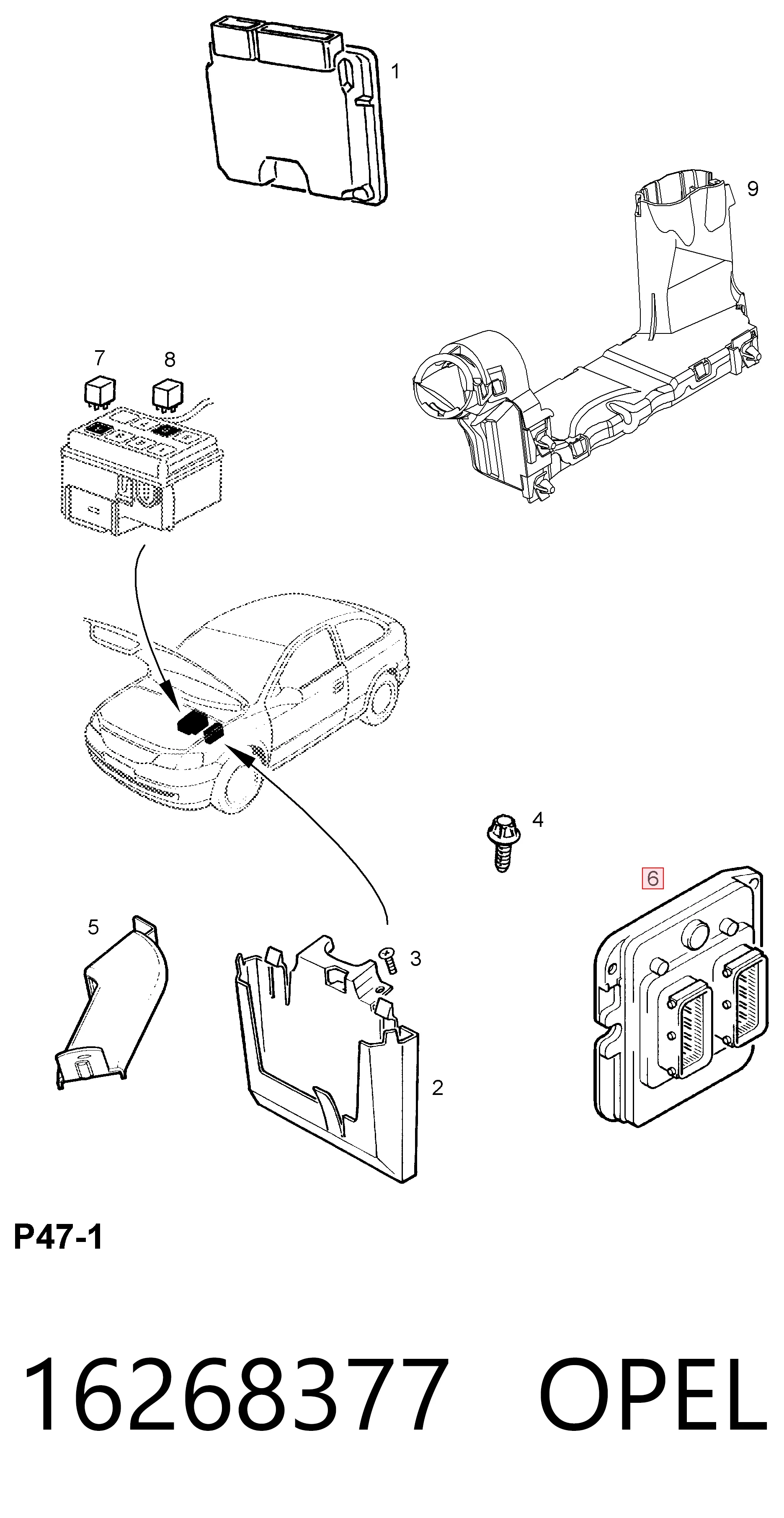 1

9

7 8

4

6

5

3

2

P47-1

16268377 OPEL