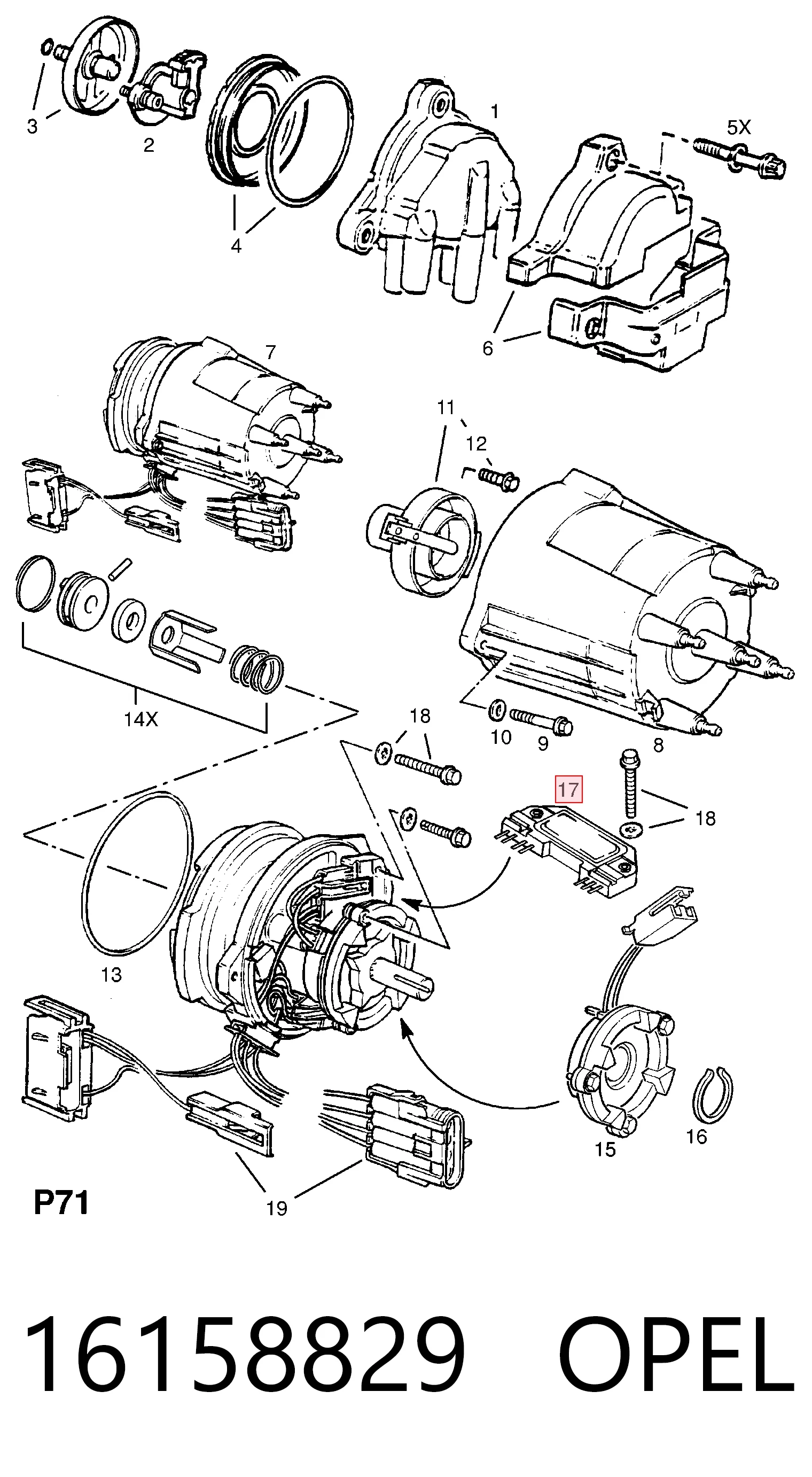 3
2
4
1
5X
6
7
11
12
14X
18
10
9
8
17
18
13
15
16
19
P71

16158829 OPEL