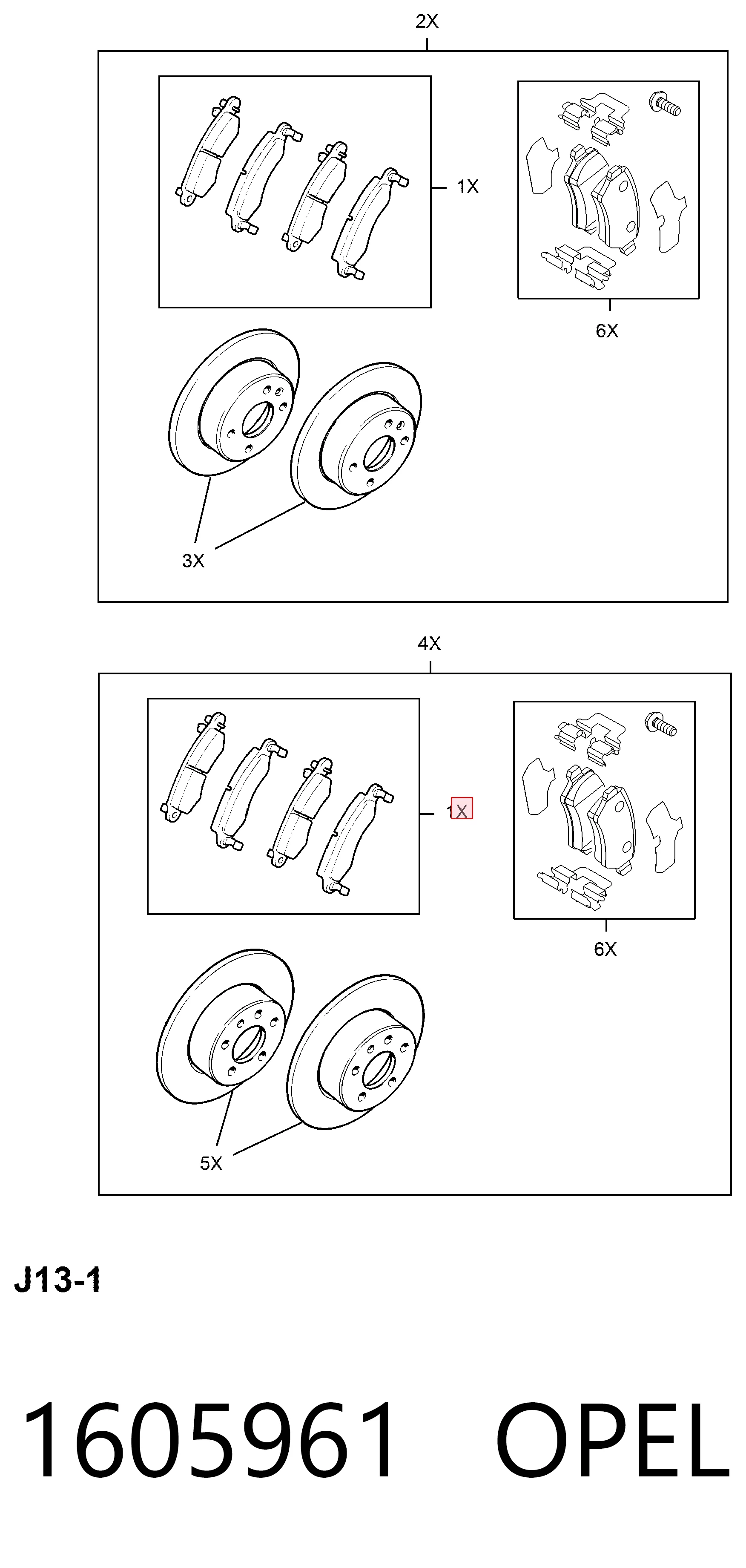 2X

1X

6X

3X

4X

1X

6X

5X

J13-1

1605961 OPEL