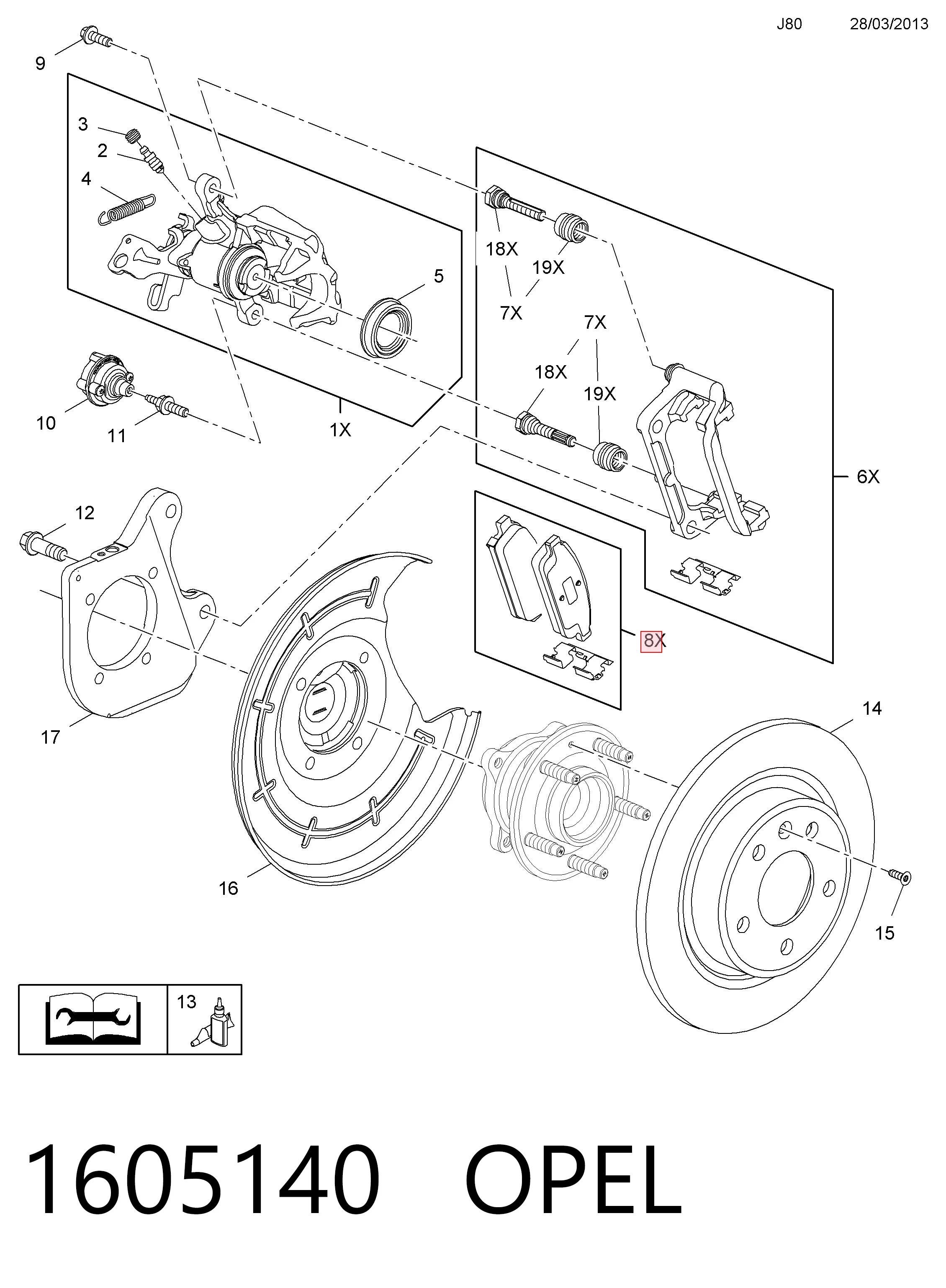 J80 28/03/2013

9

3

2

4

5

18X

19X

7X

7X

18X

19X

10

11

1X

6X

12

8X

17

14

16

15

13

1605140 OPEL