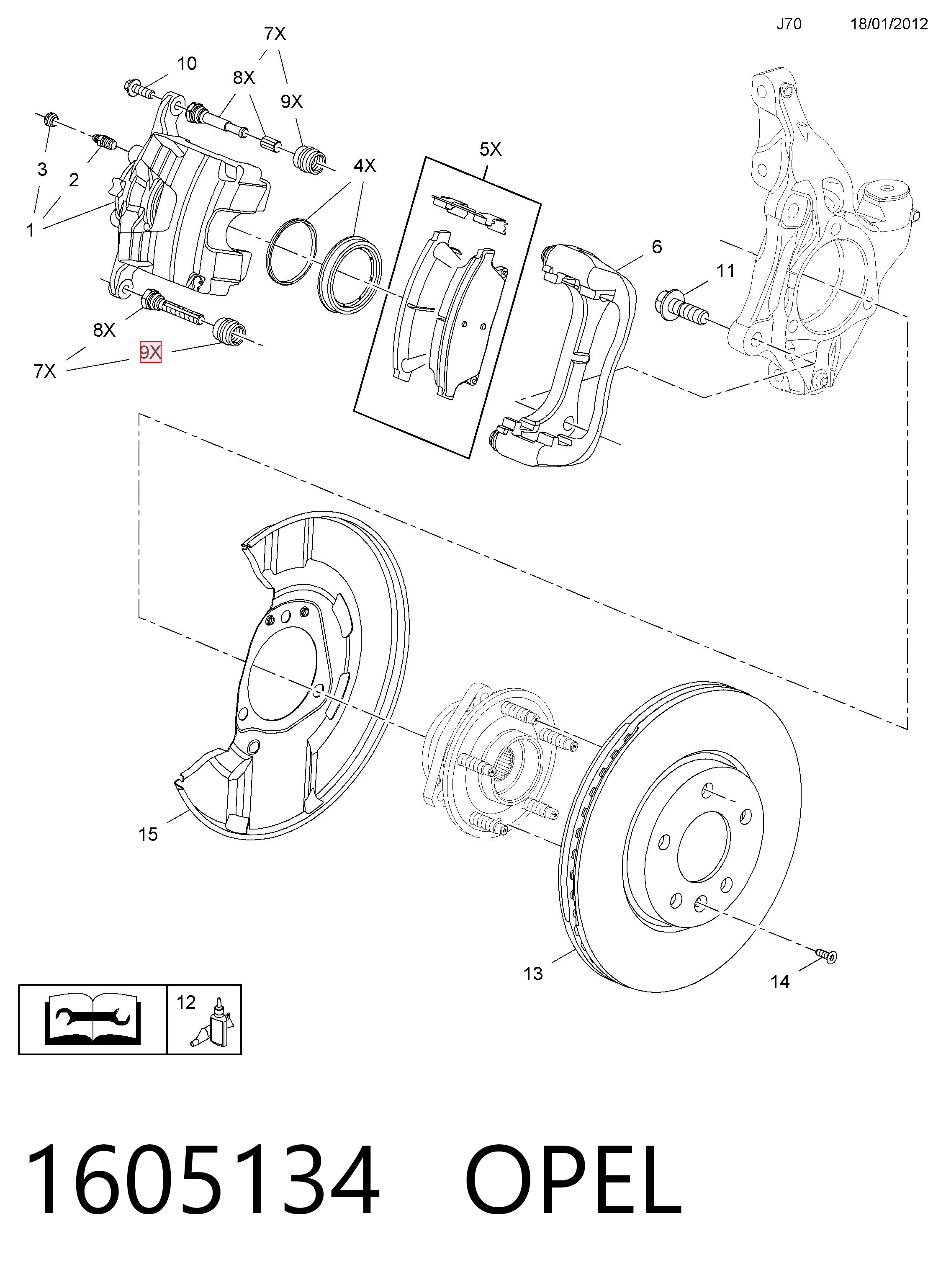 J70 18/01/2012

7X
10
8X
9X
3
2
1
4X
5X
6
11
8X
9X
7X
15
13
14
12

1605134 OPEL