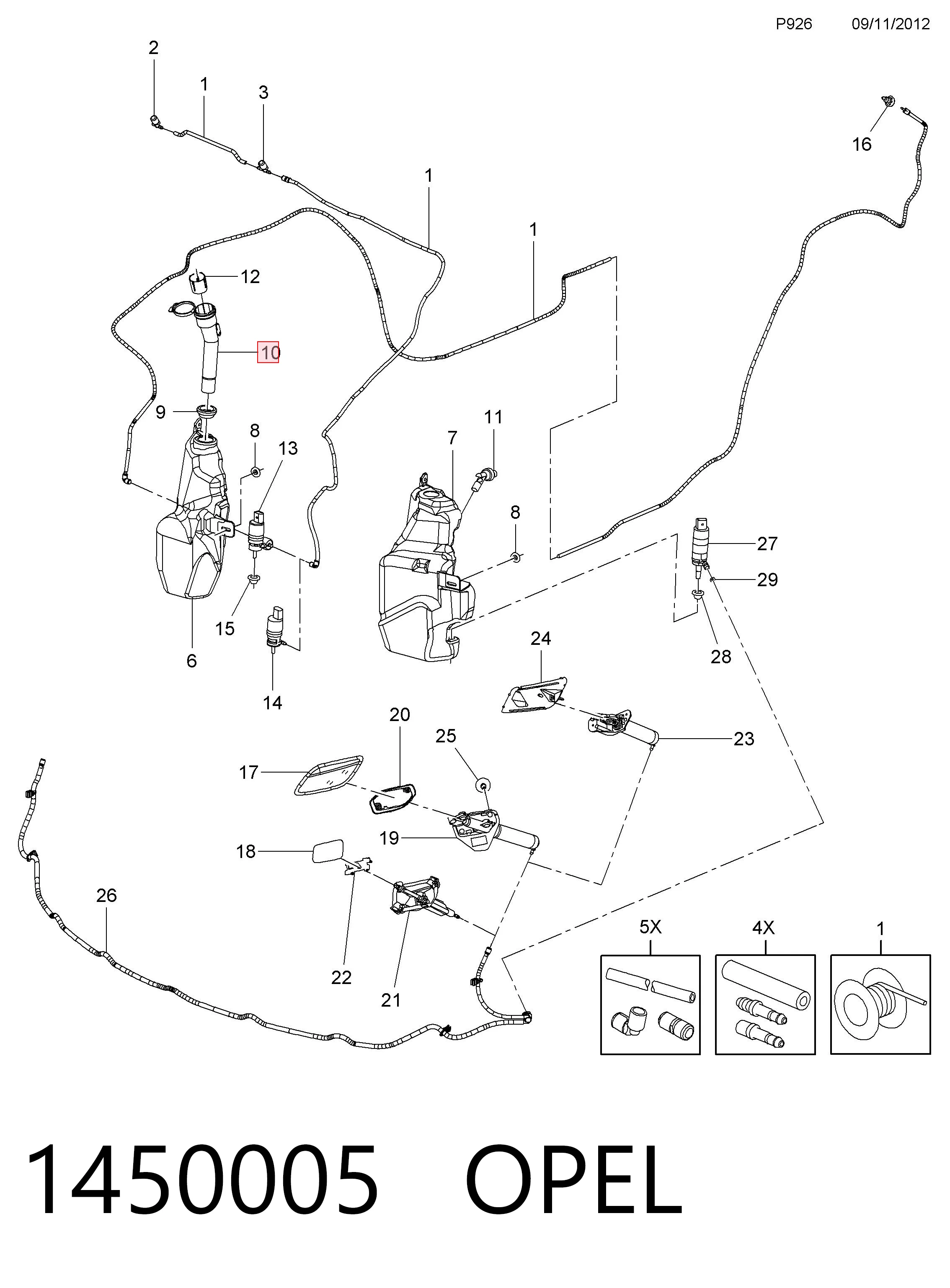 P926 09/11/2012

2
1
3
16
1
1
12
10
9
8
13
11
7
8
27
29
15
6
14
28
24
20
25
23
17
19
18
26
22
21
5X
4X
1

1450005 OPEL