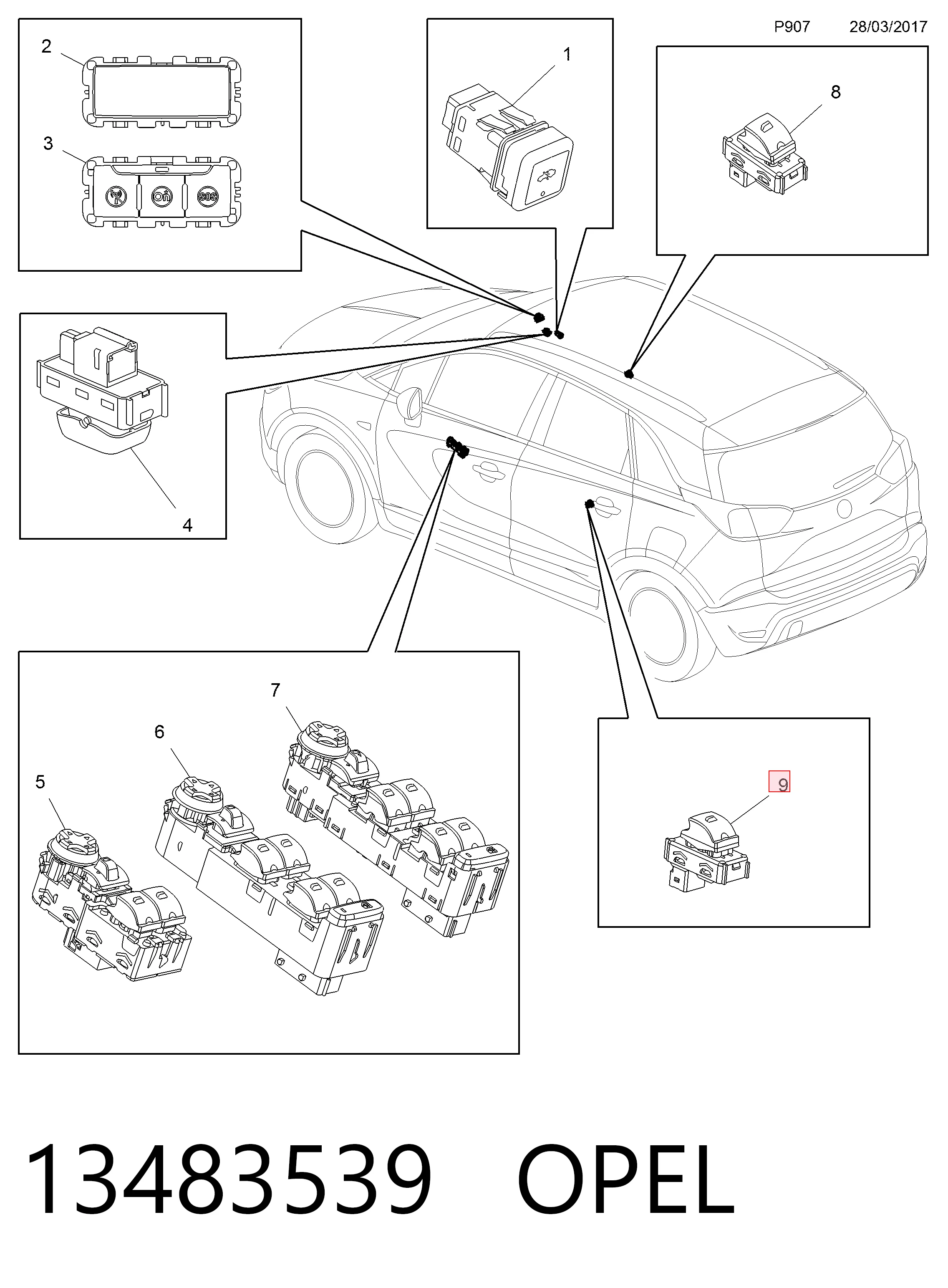 P907 28/03/2017

2

3

On

SOS

1

8

4

7

6

5

9

13483539 OPEL