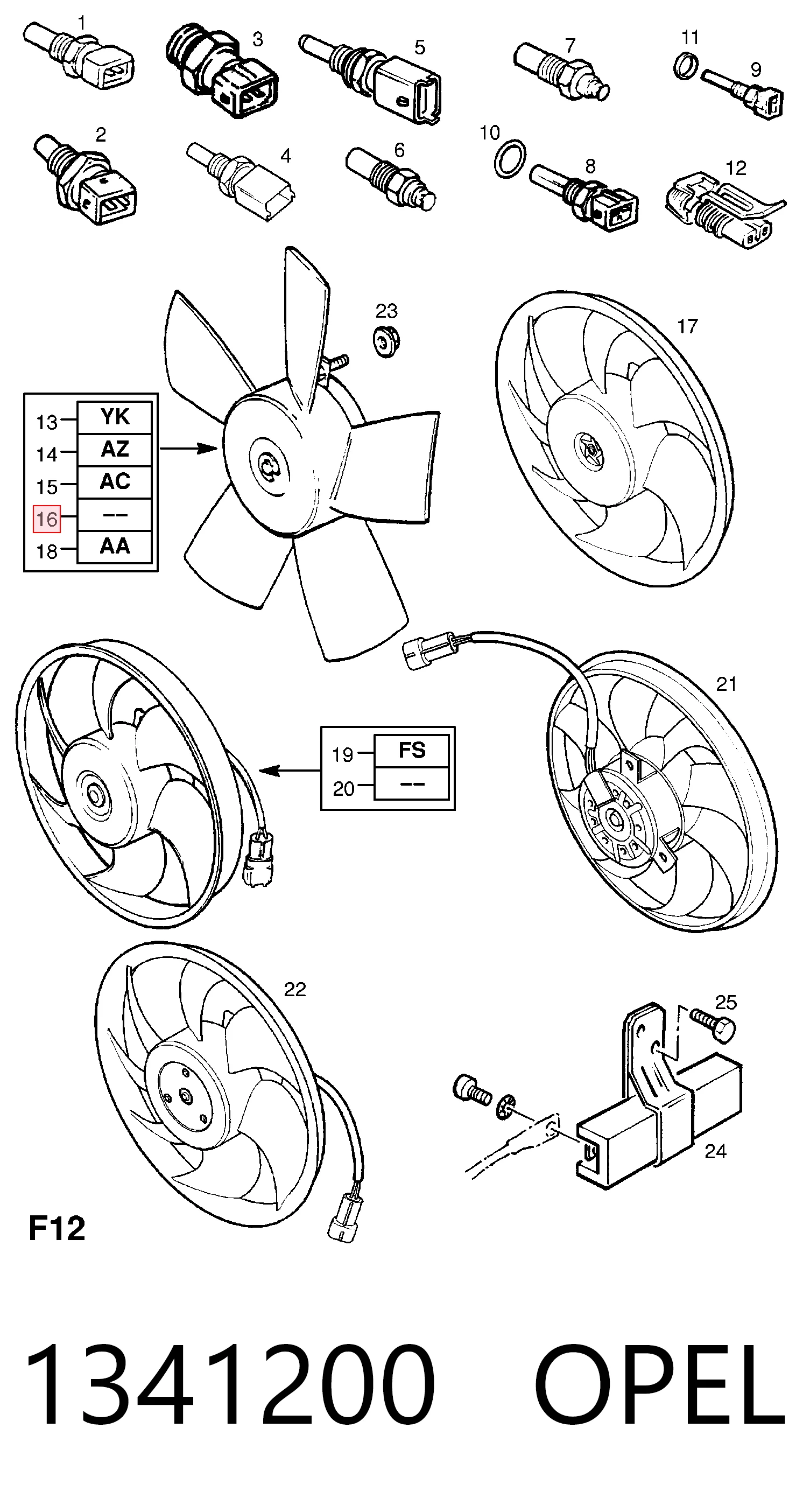 1
3
5
7
11
9
2
4
6
10
8
12
23
17

| 13 | YK |
|---|---|
| 14 | AZ |
| 15 | AC |
| 16 | -- |
| 18 | AA |

21

| 19 | FS |
|---|---|
| 20 | -- |

22
25
24
F12

1341200 OPEL