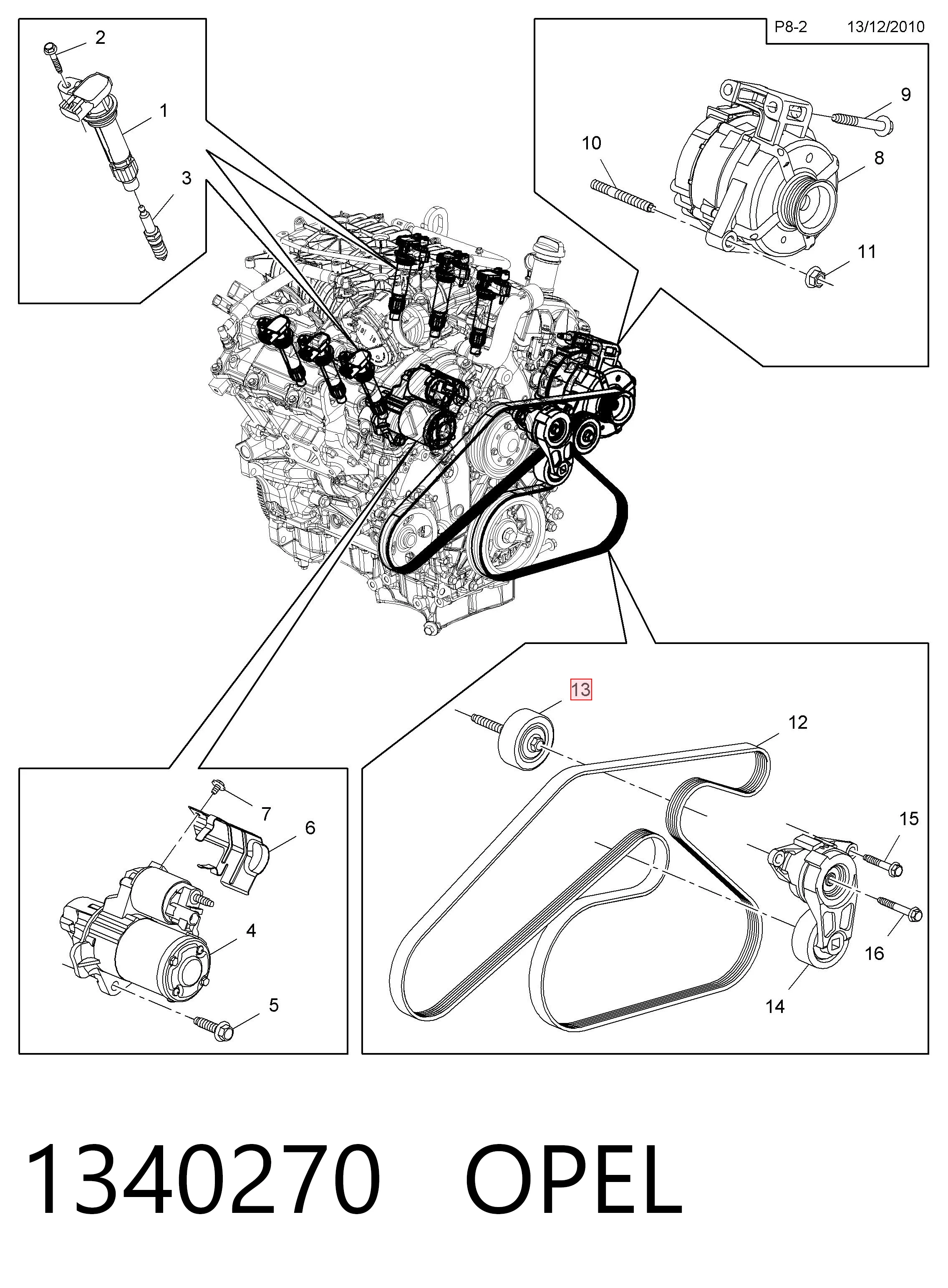 P8-2 13/12/2010

2
1
3

9
10
8
11

13
12
15
16
14

7
6
4
5

1340270 OPEL