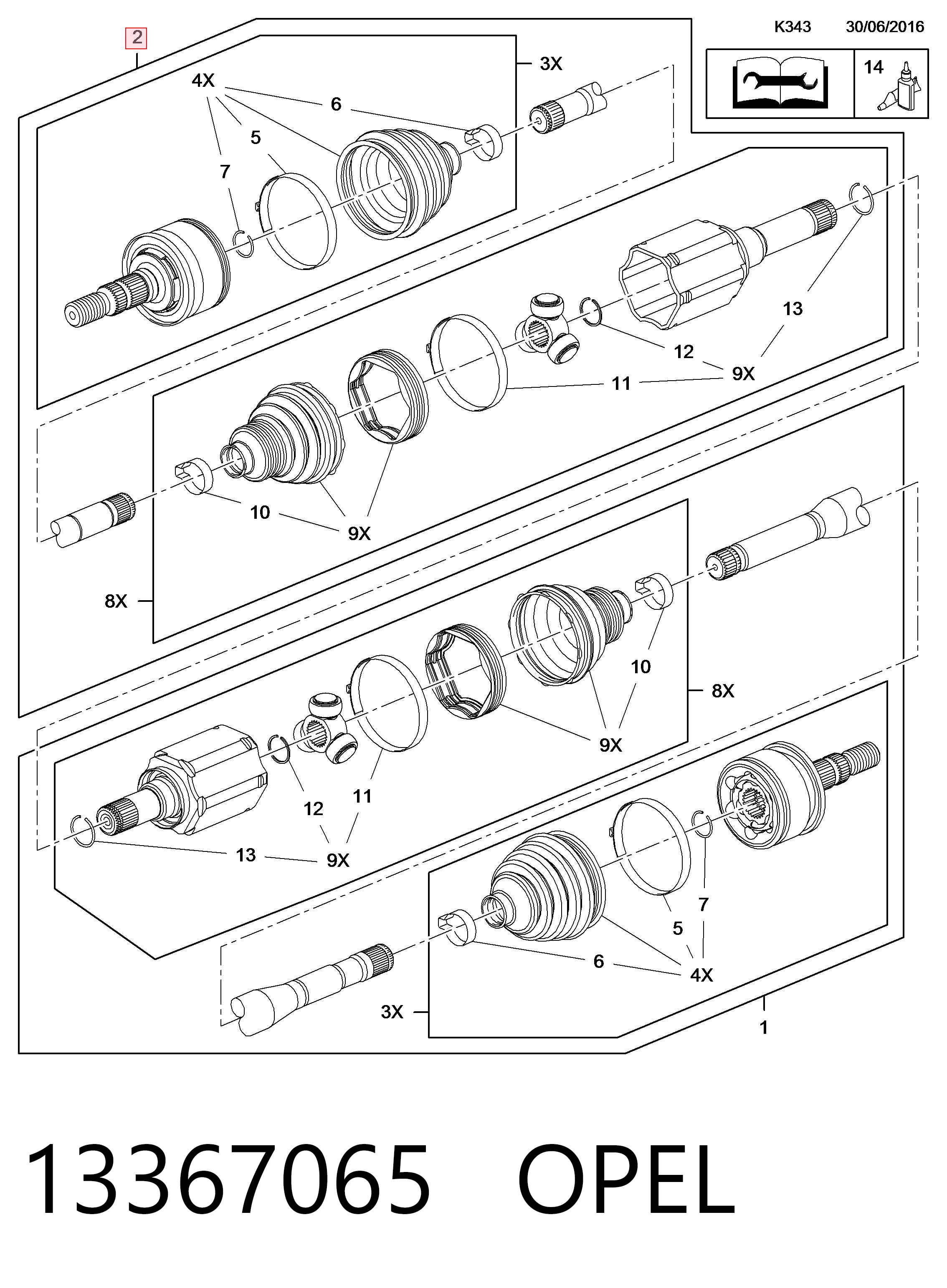 K343 30/06/2016

14

2

3X

4X

6

5

7

13

12

9X

11

10

9X

8X

10

8X

9X

12

11

13

9X

7

5

6

4X

3X

1

13367065 OPEL