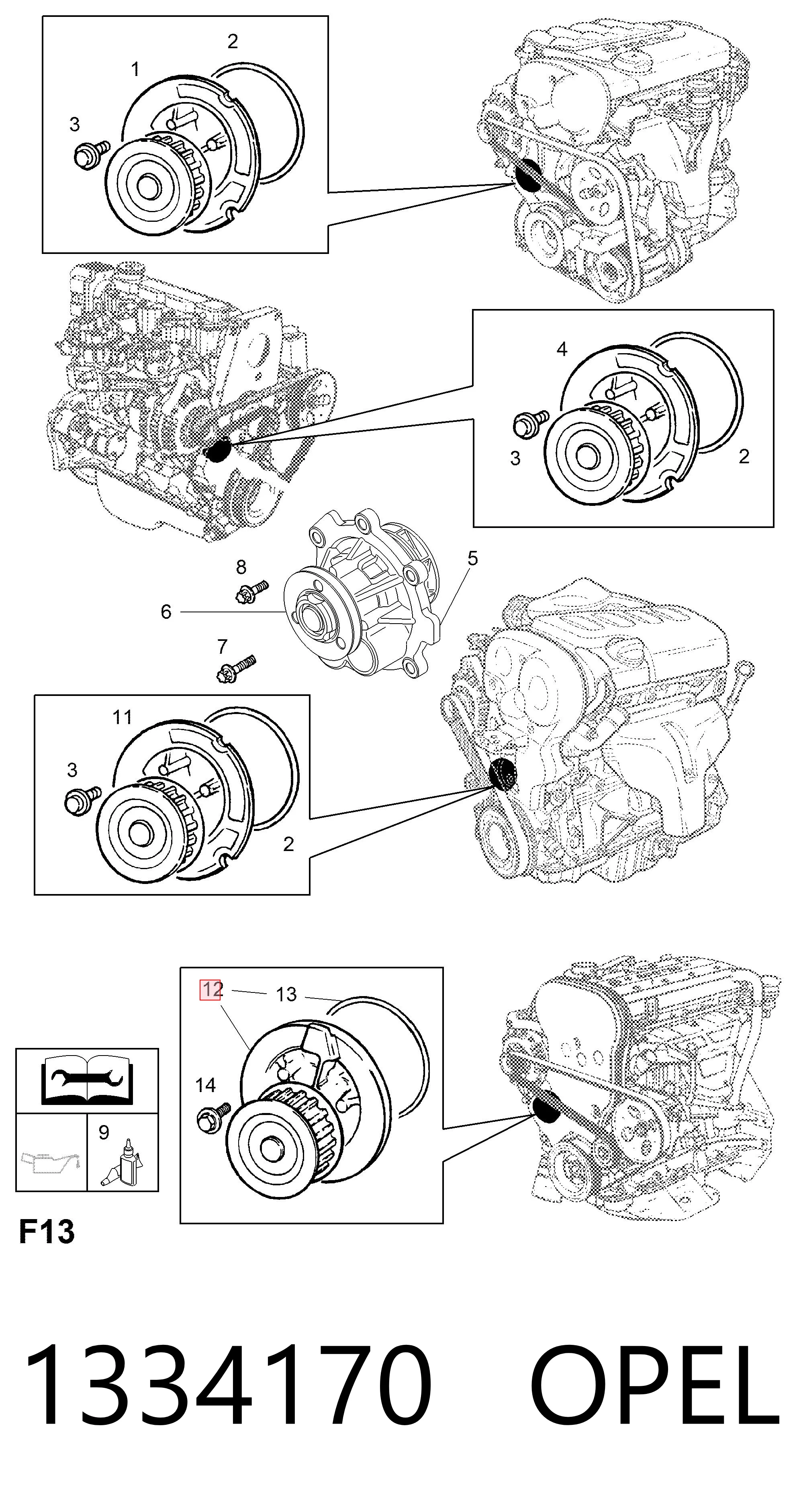 2
1
3

4
3
2

8
5
6
7

11
3
2

12
13
14
9

F13

1334170 OPEL