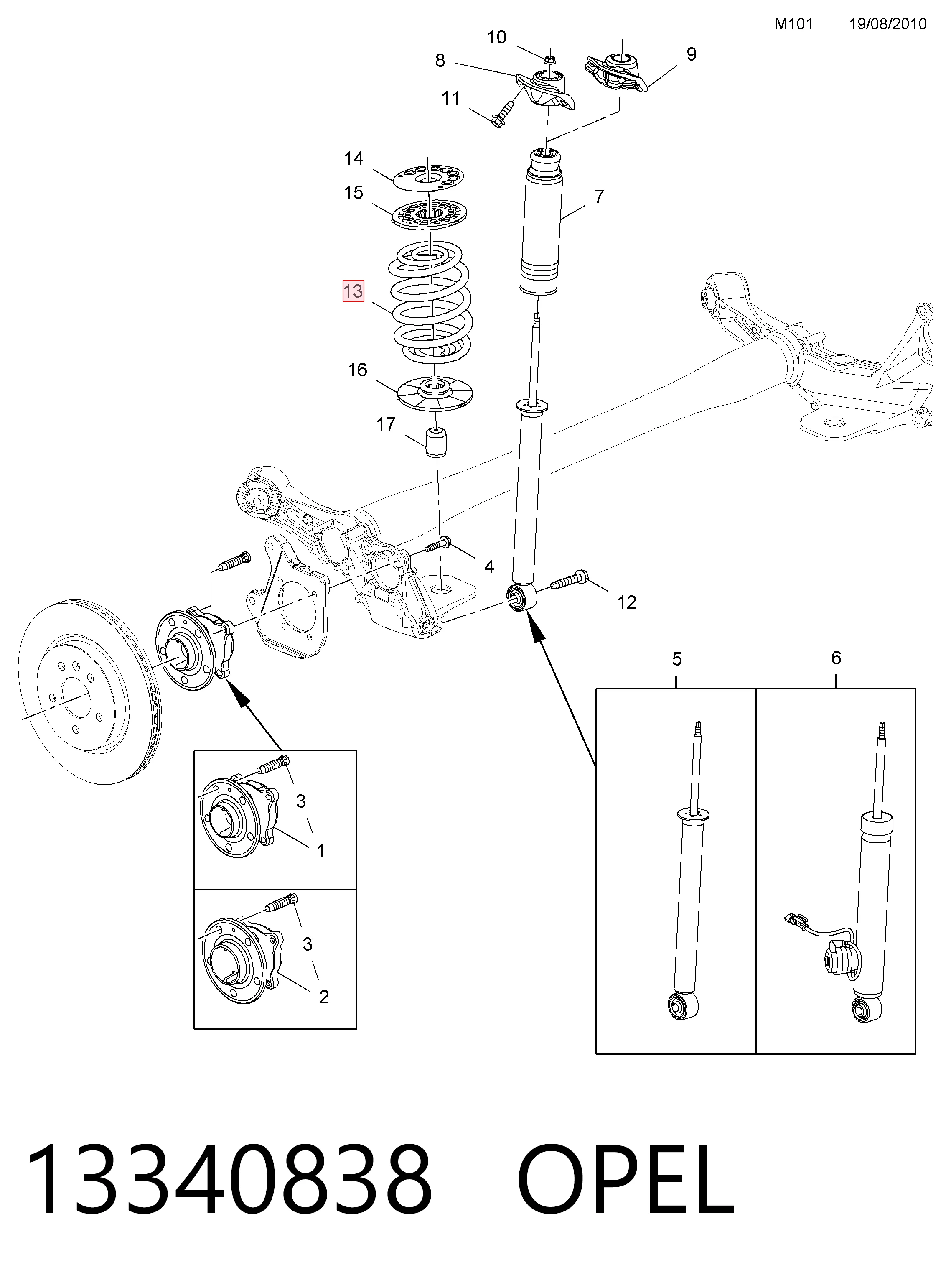 M101 19/08/2010

10
8
9
11
14
15
7
13
16
17
4
12
5
6
3
1
3
2

13340838 OPEL