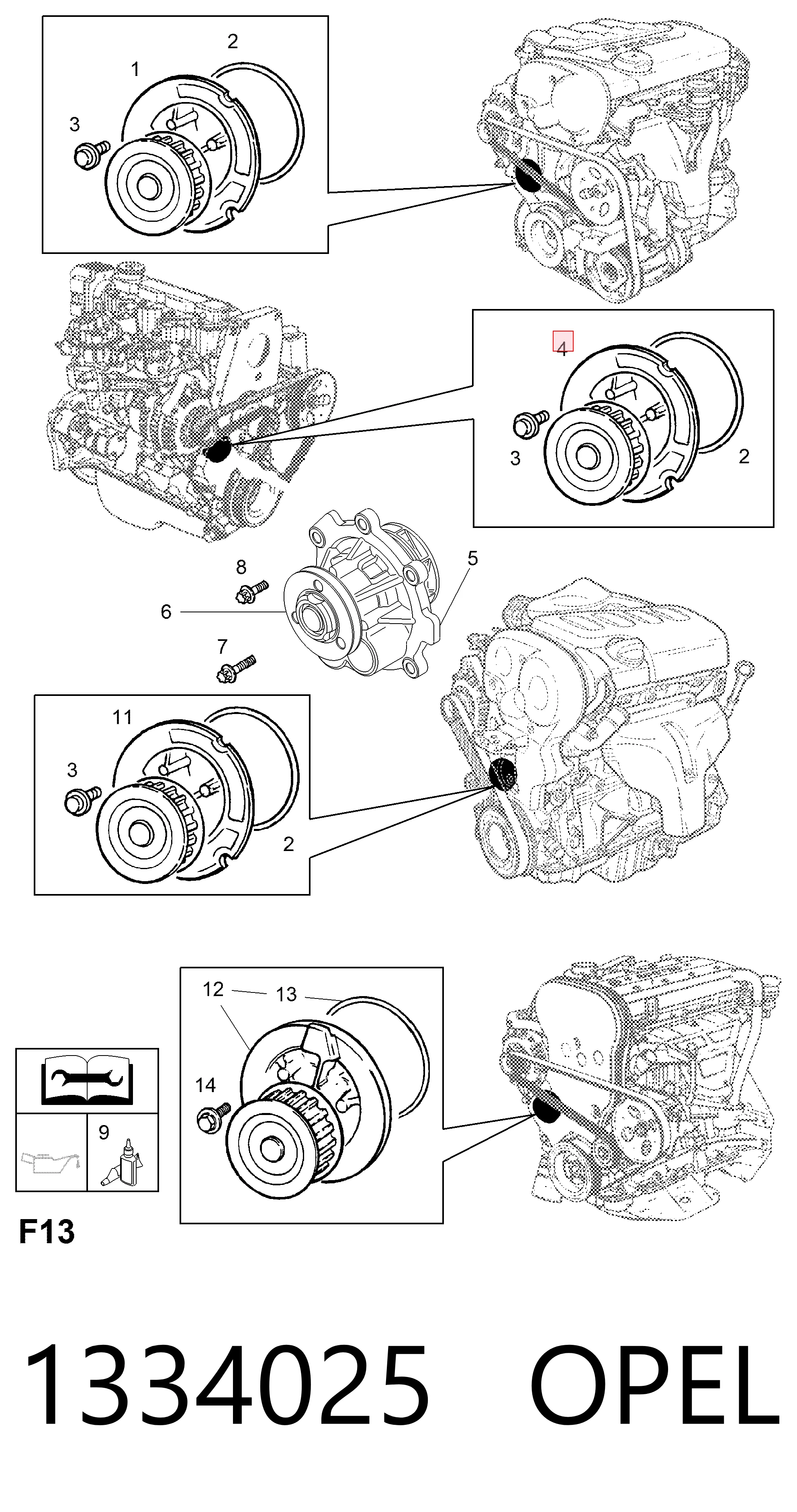 2
1
3

4
3
2

8
5
6
7

11
3
2

12
13
14

9

F13

1334025 OPEL