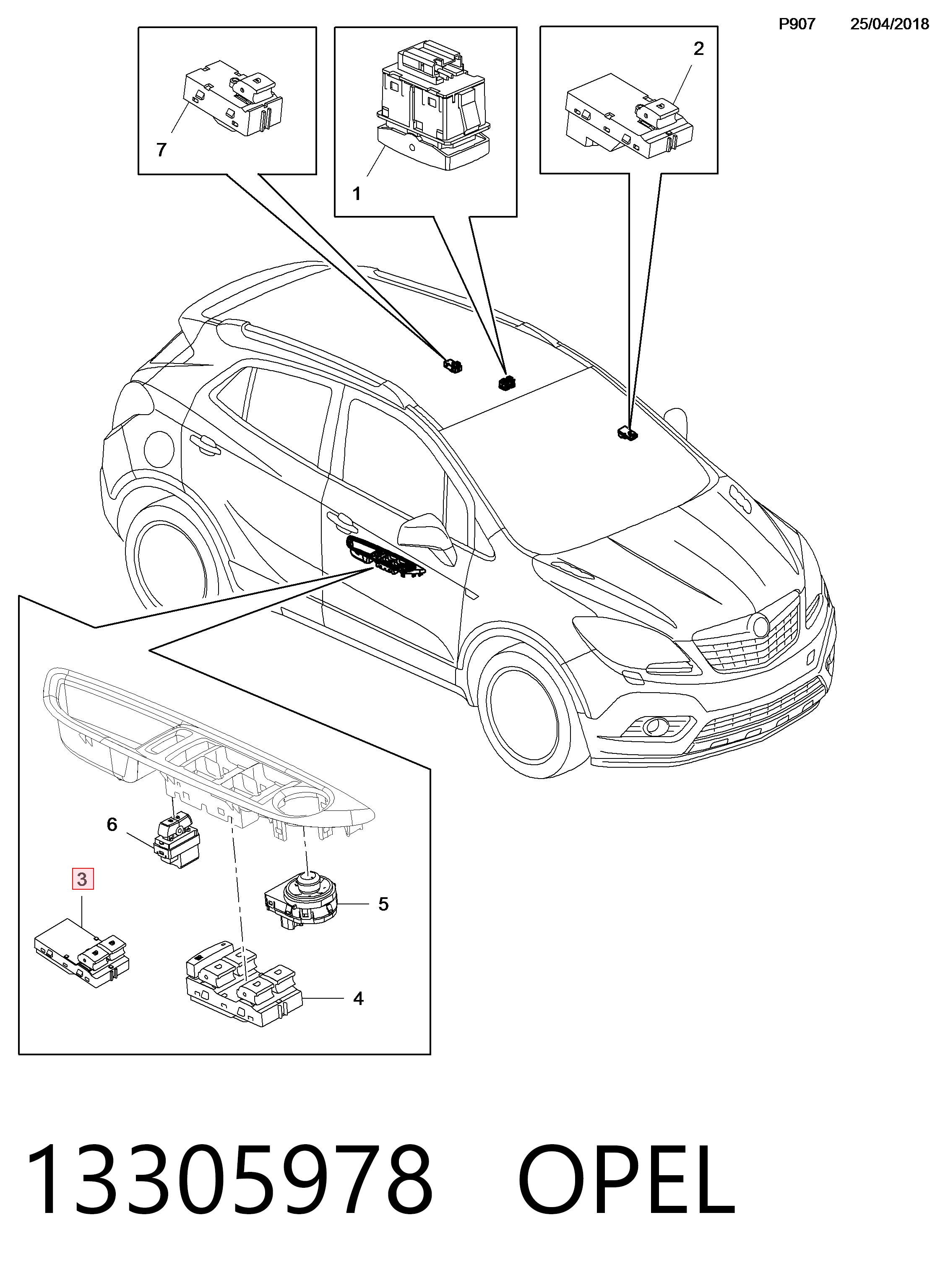 P907 25/04/2018

7

1

2

6

3

5

4

13305978 OPEL