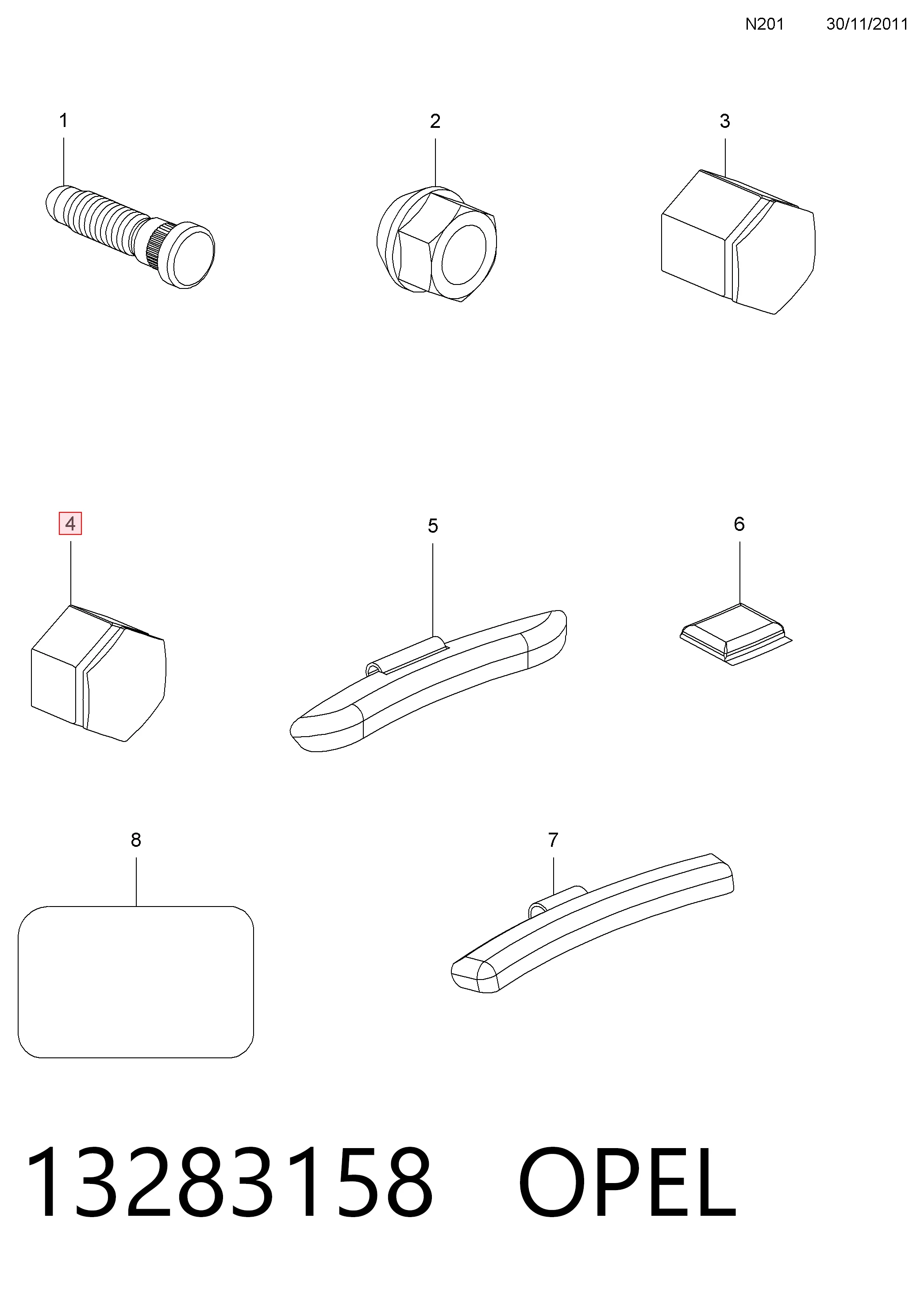 N201 30/11/2011

1

2

3

4

5

6

8

7

13283158 OPEL