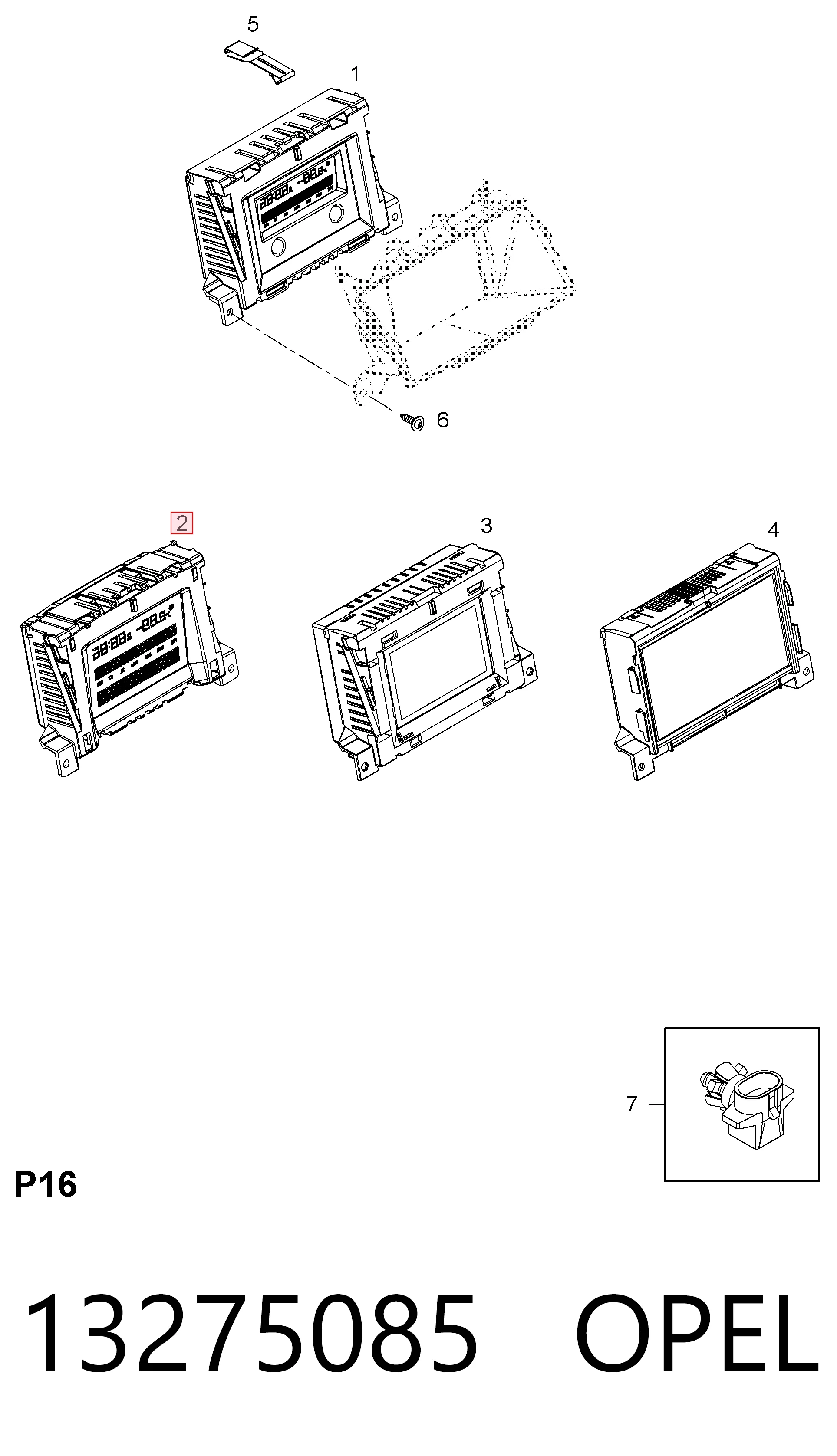 5

1

6

2

3

4

7

P16

13275085 OPEL