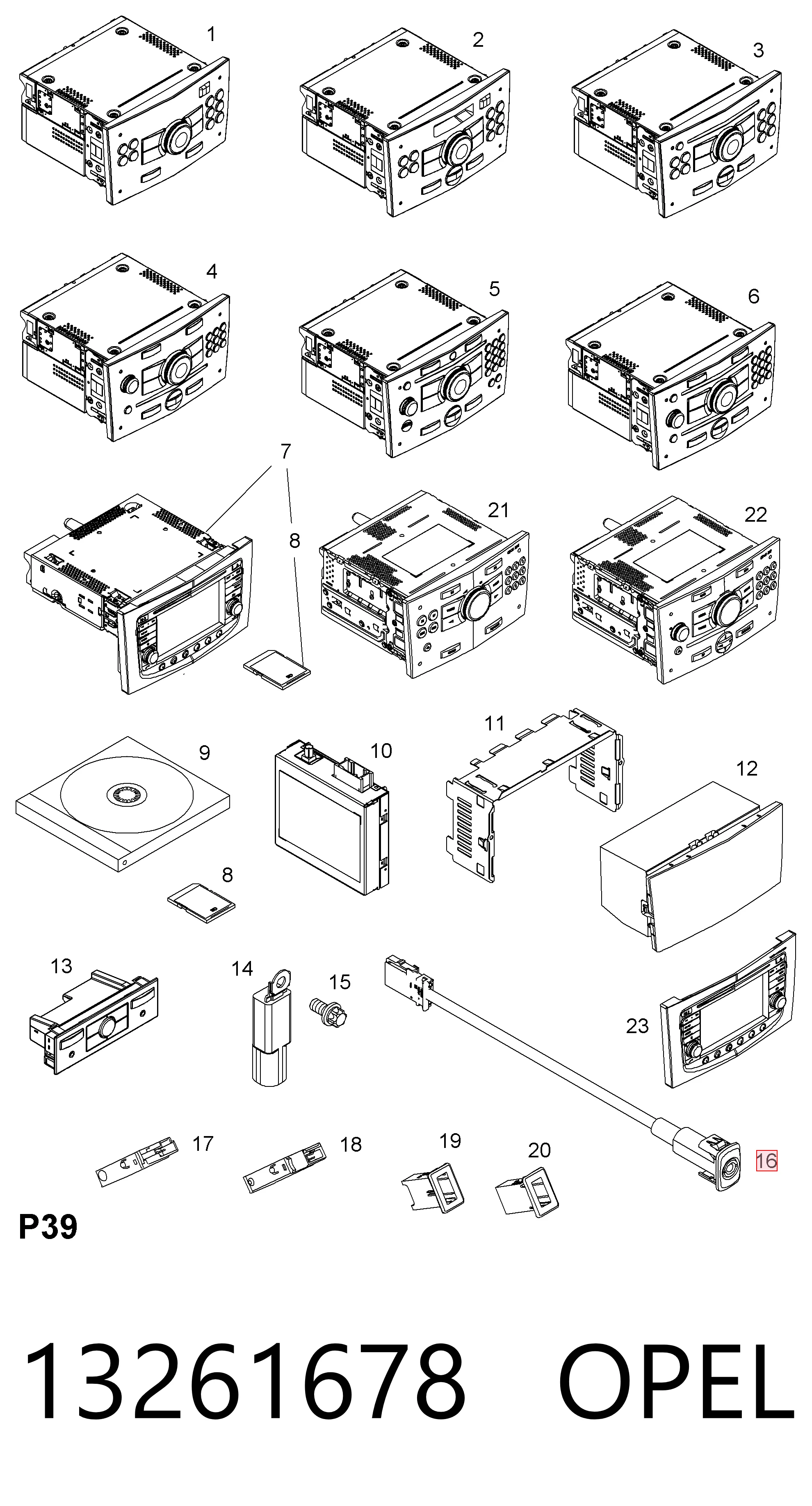 1
2
3
4
5
6
7
8
21
22
9
10
11
12
8
13
14
15
23
17
18
19
20
16
P39

13261678 OPEL