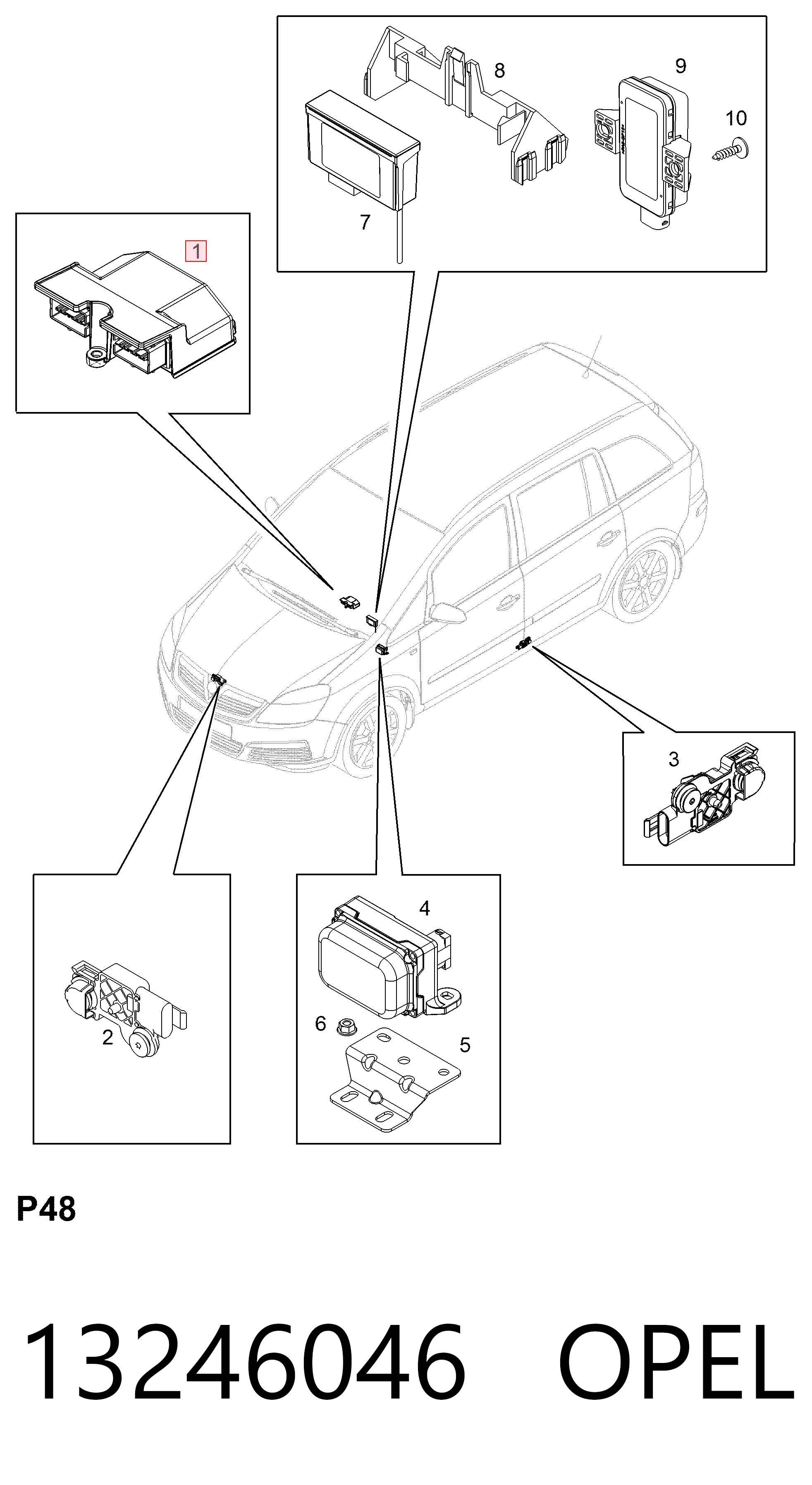 8
9
10
7
1
3
4
6
5
2
P48
13246046 OPEL