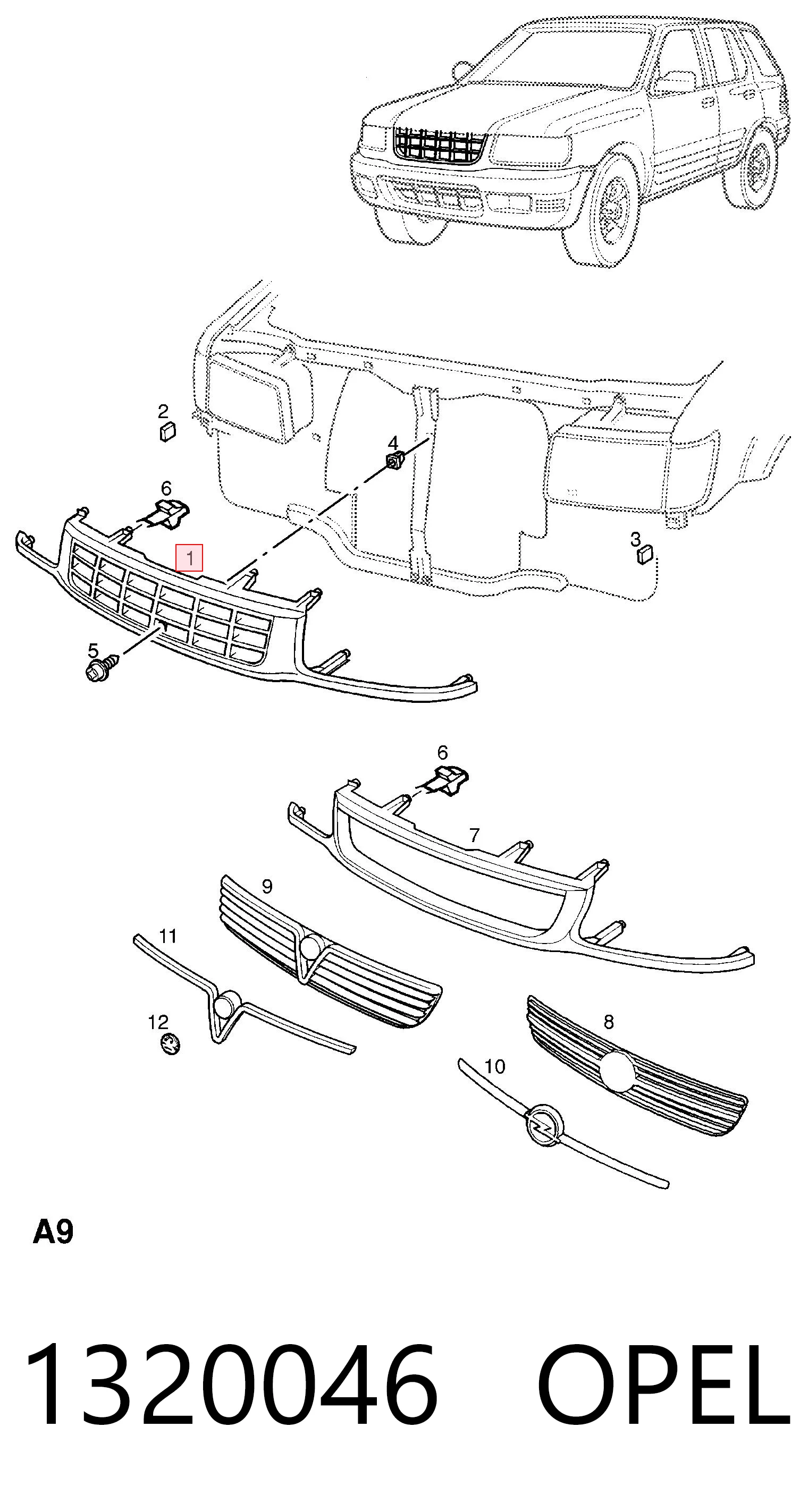 2
4
6
1
3
5
6
7
9
11
12
8
10
A9
1320046 OPEL