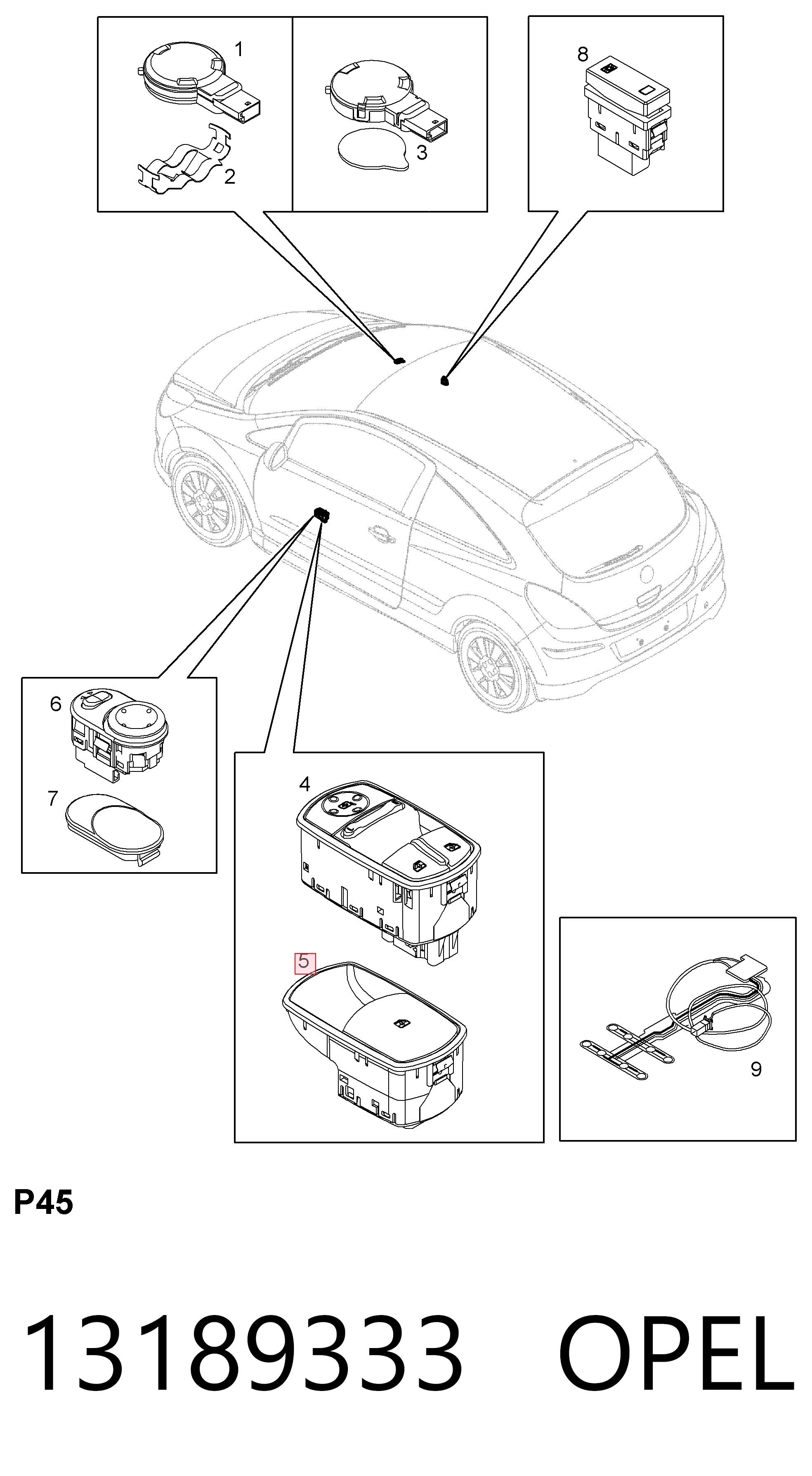 1
2
3
8
6
7
4
5
9
P45
13189333 OPEL