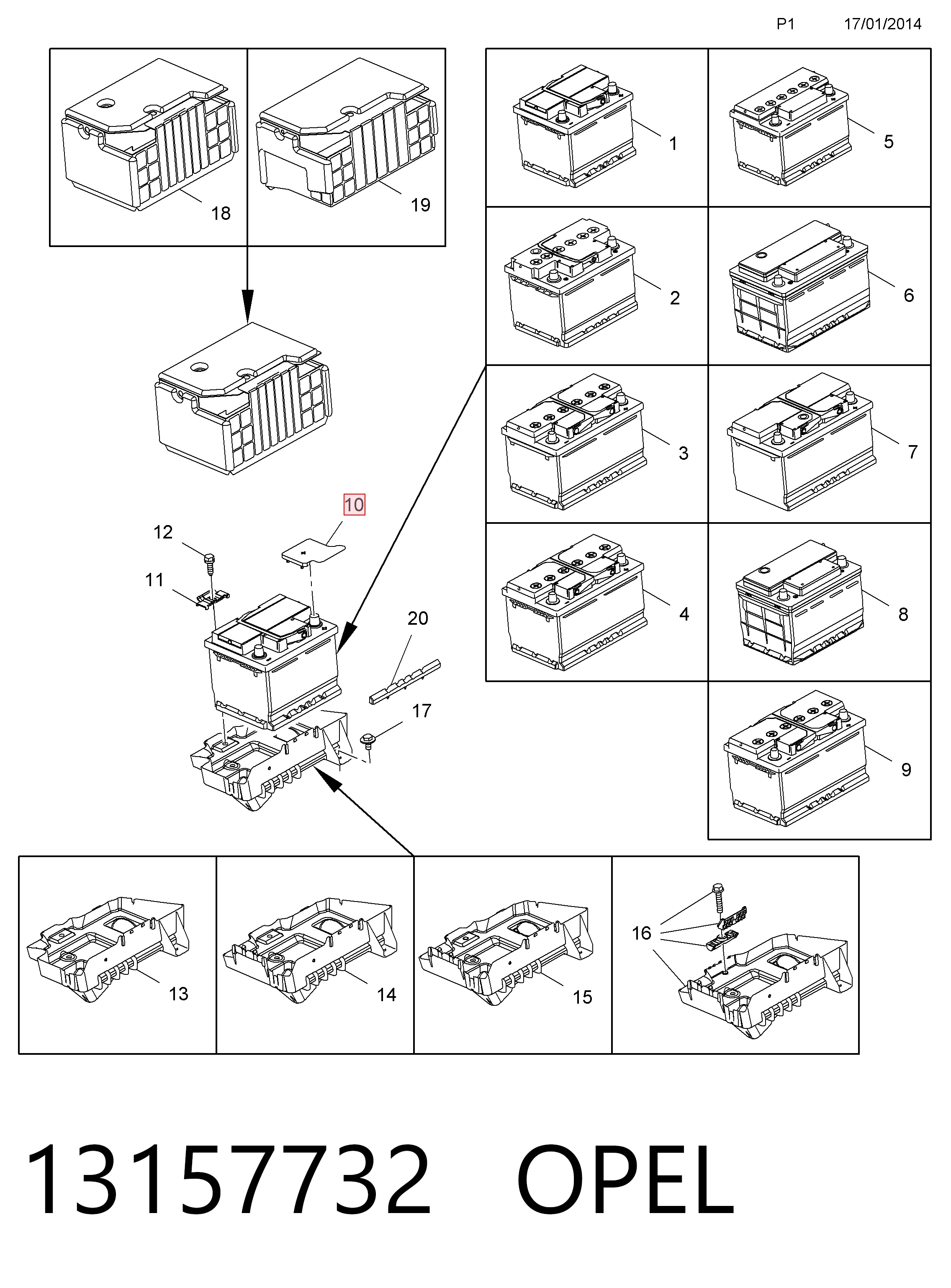 P1 17/01/2014

18

19

1

5

2

6

3

7

4

8

9

10

12

11

20

17

13

14

15

16

13157732 OPEL